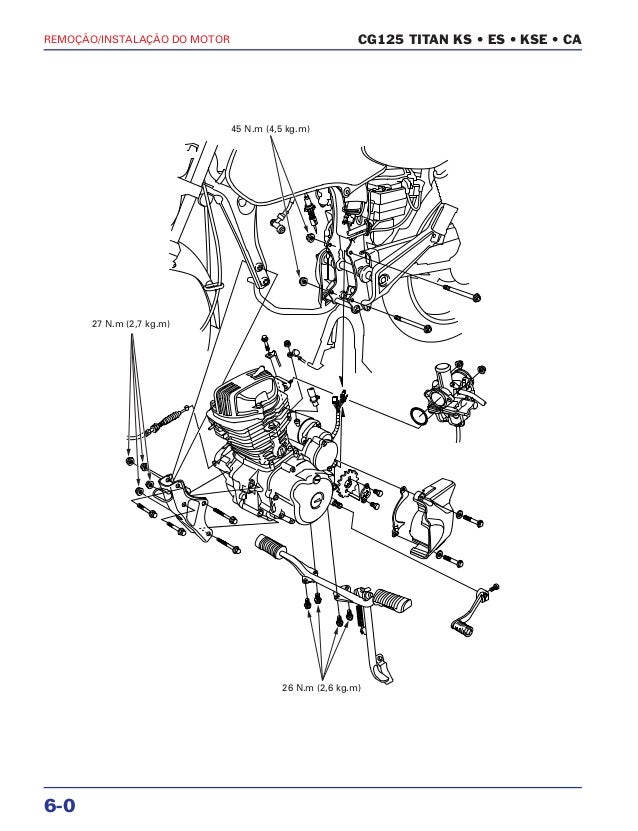 REMOÇÃO/INSTALAÇÃO DO MOTOR

CG125 TITAN KS • ES • KSE • CA

45 N.m (4,5 kg.m)

27 N.m (2,7 kg.m)

26 N.m (2,6 kg.m)

6-0