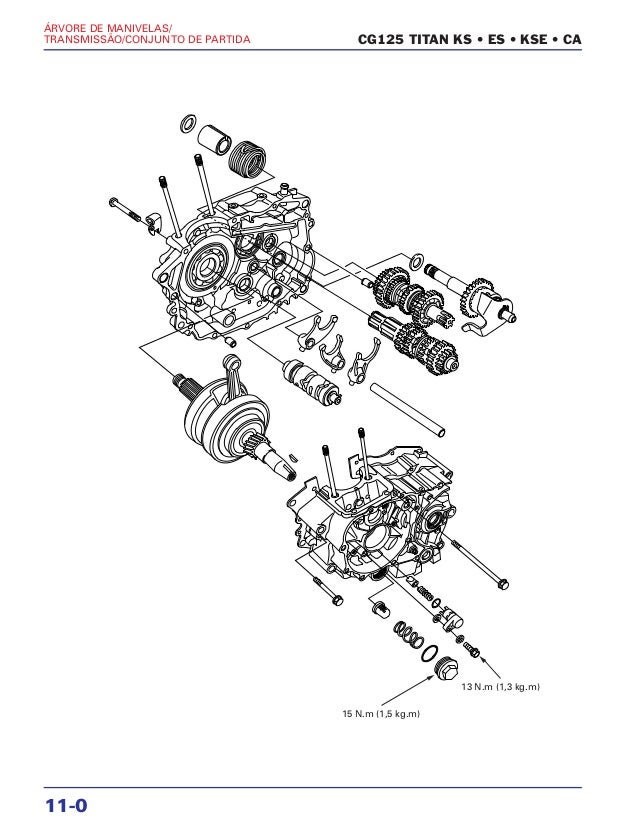 ÁRVORE DE MANIVELAS/
TRANSMISSÃO/CONJUNTO DE PARTIDA

CG125 TITAN KS • ES • KSE • CA

13 N.m (1,3 kg.m)

15 N.m (1,5 kg.m)

11-0