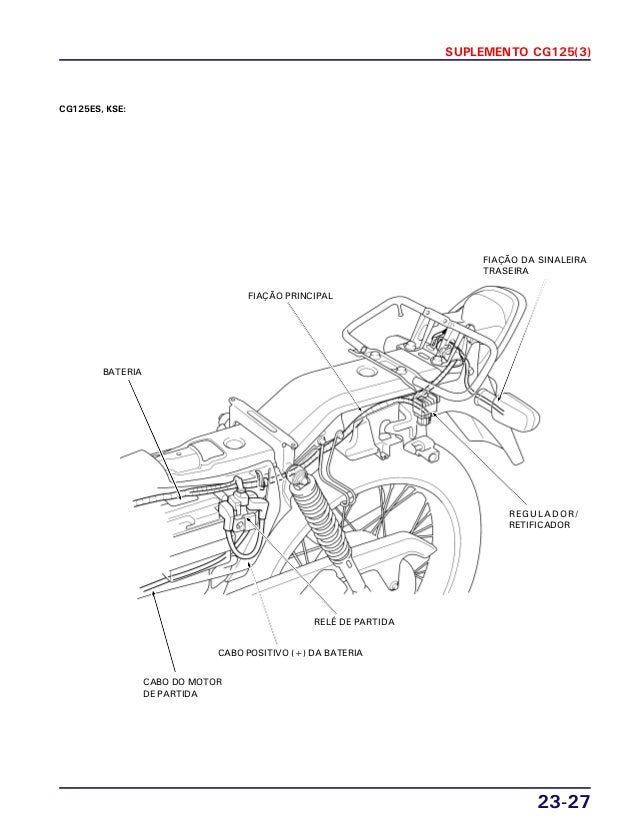 SUPLEMENTO CG125(3)

CG125ES, KSE:

FIAÇÃO DA SINALEIRA TRASEIRA

FIAÇÃO PRINCIPAL

BATERIA

REGULADOR/ RETIFICADOR

RELÉ DE PARTIDA

CABO POSITIVO (+) DA BATERIA

CABO DO MOTOR DE PARTIDA

23-27