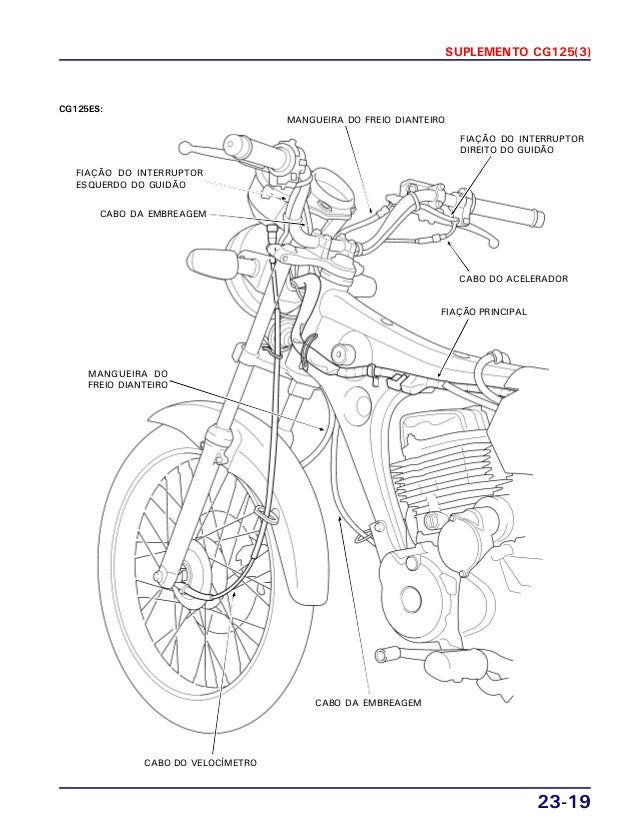 SUPLEMENTO CG125(3)

CG125ES:

MANGUEIRA DO FREIO DIANTEIRO

FIAÇÃO DO INTERRUPTOR DIREITO DO GUIDÃO

FIAÇÃO DO INTERRUPTOR ESQUERDO DO GUIDÃO

CABO DA EMBREAGEM

CABO DO ACELERADOR

FIAÇÃO PRINCIPAL

MANGUEIRA DO FREIO DIANTEIRO

CABO DA EMBREAGEM

CABO DO VELOCÍMETRO

23-19