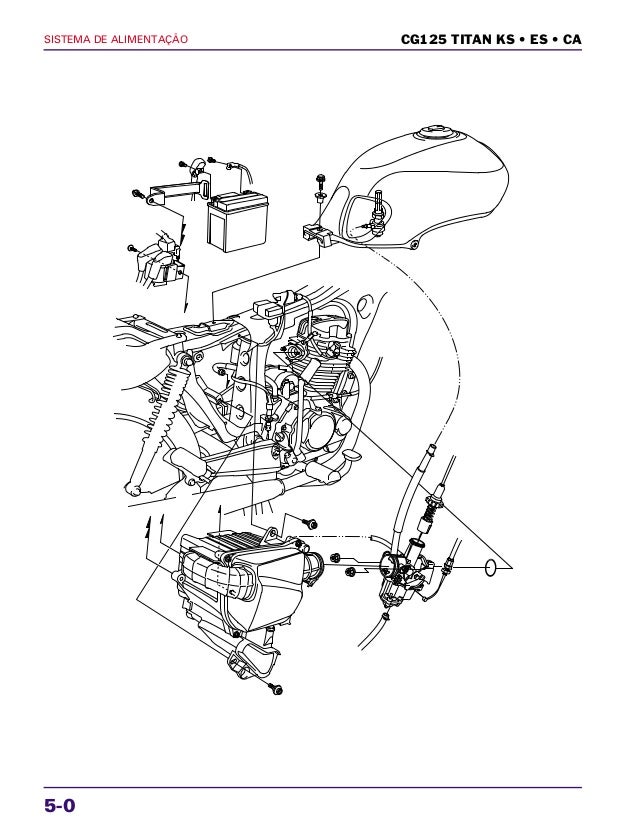 SISTEMA DE ALIMENTAÇÃO

CG125 TITAN KS • ES • CA

5-0