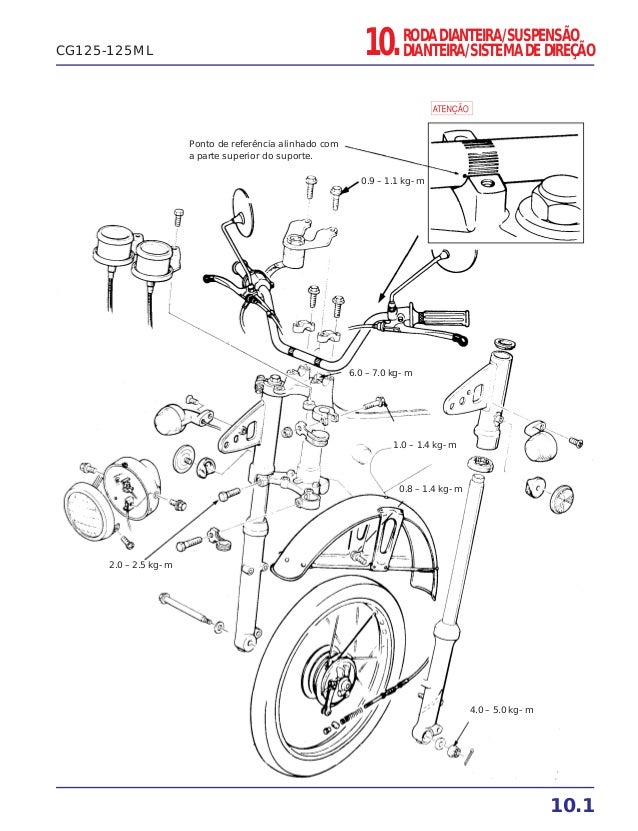 CG125-125ML

10. RODA DIANTEIRA/SUSPENSÃO DIANTEIRA/SISTEMA DE DIREÇÃO

ATENÇÃO

Ponto de referência alinhado com a parte superior do suporte.

0.9 – 1.1 kg- m

6.0 – 7.0 kg- m

1.0 – 1.4 kg- m

0.8 – 1.4 kg- m

2.0 – 2.5 kg- m

4.0 – 5.0 kg- m

10.1