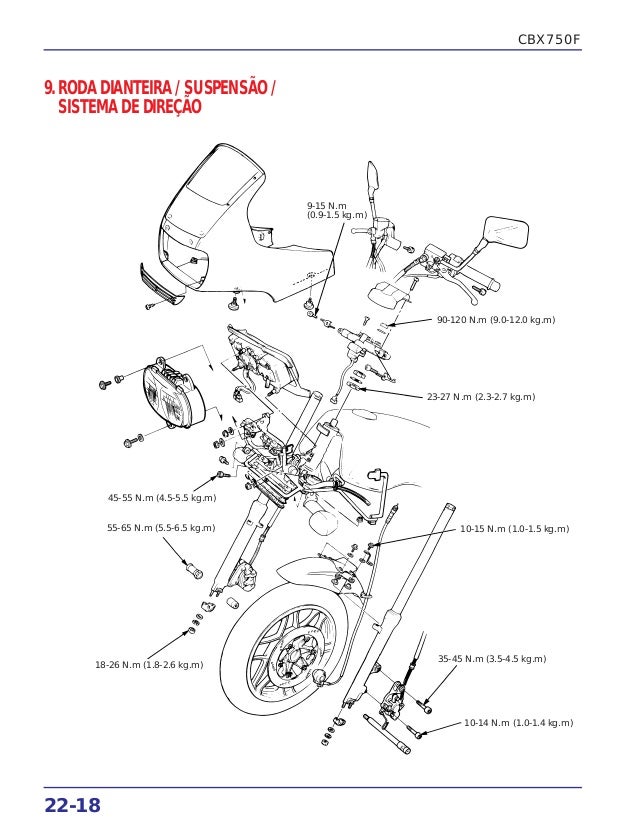 CBX750F

9. RODA DIANTEIRA / SUSPENSÃO / SISTEMA DE DIREÇÃO

9-15 N.m (0.9-1.5 kg.m)

90-120 N.m (9.0-12.0 kg.m)

23-27 N.m (2.3-2.7 kg.m)

45-55 N.m (4.5-5.5 kg.m)

55-65 N.m (5.5-6.5 kg.m)

10-15 N.m (1.0-1.5 kg.m)

18-26 N.m (1.8-2.6 kg.m)

35-45 N.m (3.5-4.5 kg.m)

10-14 N.m (1.0-1.4 kg.m)

22-18