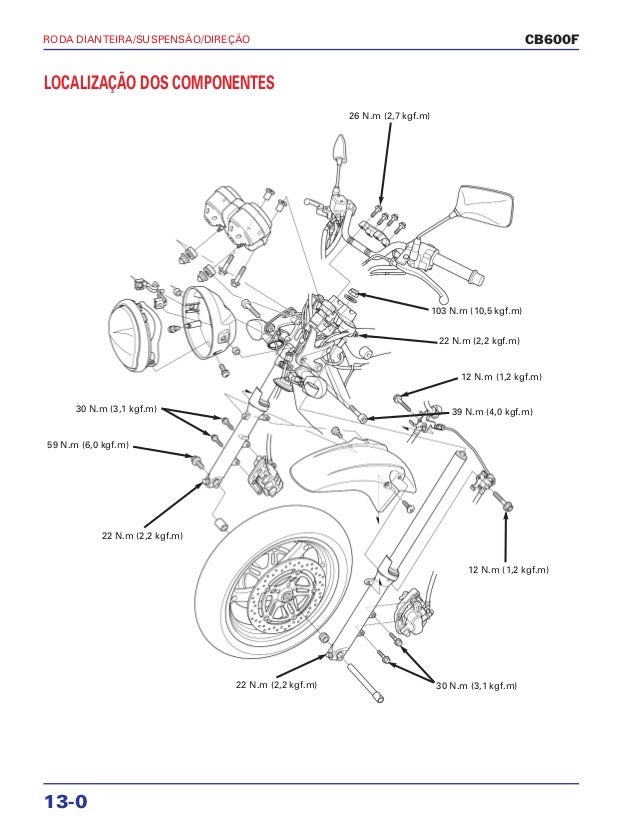 RODA DIANTEIRA/SUSPENSÃO/DIREÇÃO

CB600F

LOCALIZAÇÃO DOS COMPONENTES

26 N.m (2,7 kgf.m)

103 N.m (10,5 kgf.m)

22 N.m (2,2 kgf.m)

12 N.m (1,2 kgf.m)

30 N.m (3,1 kgf.m)

39 N.m (4,0 kgf.m)

59 N.m (6,0 kgf.m)

22 N.m (2,2 kgf.m)

12 N.m (1,2 kgf.m)

22 N.m (2,2 kgf.m)

30 N.m (3,1 kgf.m)

13-0