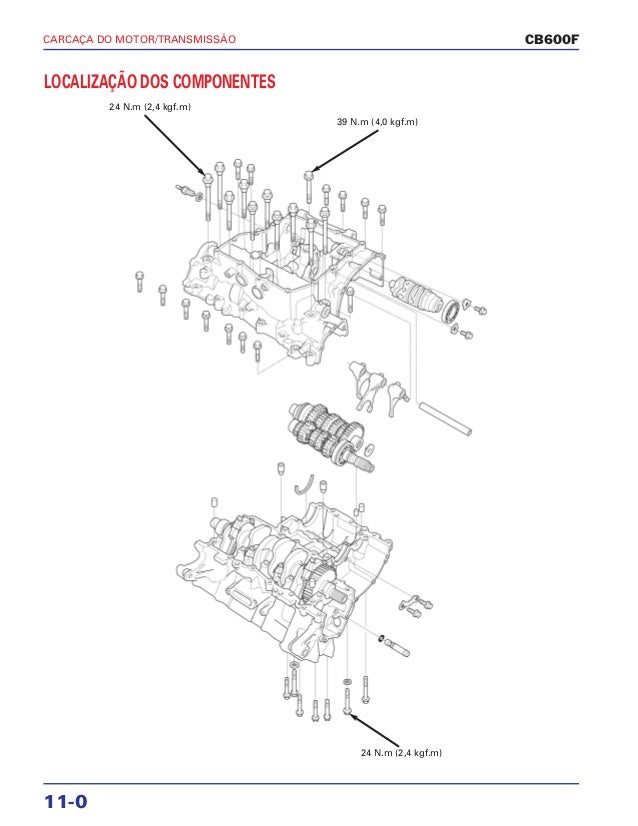 CARCAÇA DO MOTOR/TRANSMISSÃO

CB600F

LOCALIZAÇÃO DOS COMPONENTES

24 N.m (2,4 kgf.m)

39 N.m (4,0 kgf.m)

24 N.m (2,4 kgf.m)

11-0