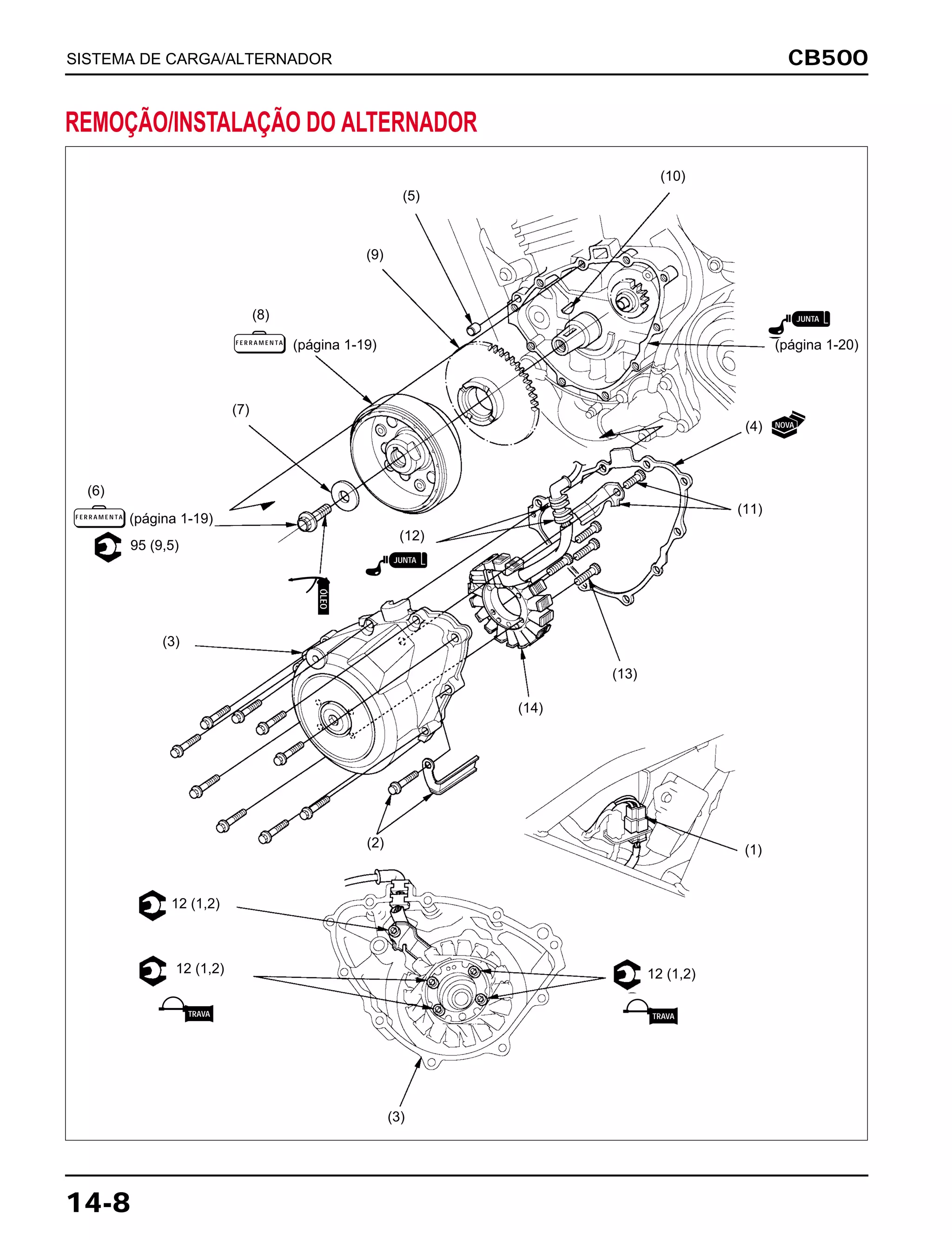 SISTEMA DE CARGA/ALTERNADOR

CB500

REMOÇÃO/INSTALAÇÃO DO ALTERNADOR

(10)

(5)

(9)

(8)

FERRAMENTA (página 1-19)

JUNTA

(página 1-20)

(7)

(4) NOVA

(6)

FERRAMENTA (página 1-19)

95 (9,5)

(11)

(12)

JUNTA

ÓLEO

(3)

(13)

(14)

(2)

(1)

12 (1,2)

12 (1,2)

TRAVA

12 (1,2)

TRAVA

(3)

14-8