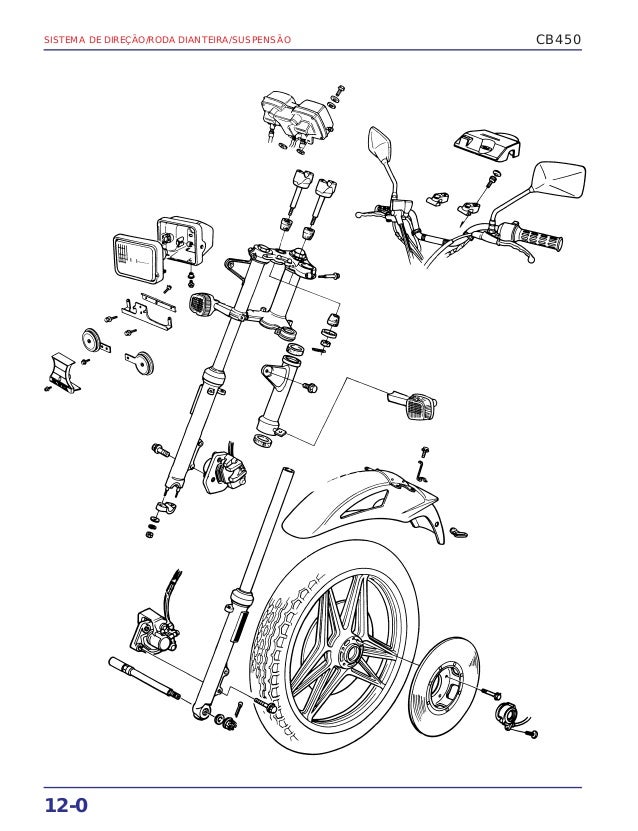 SISTEMA DE DIREÇÃO/RODA DIANTEIRA/SUSPENSÃO

CB450

12-0