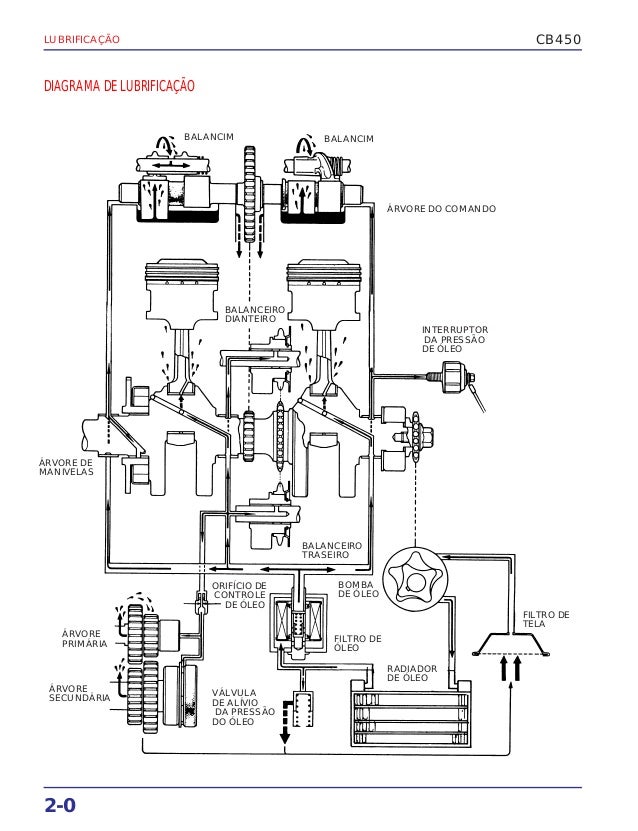 LUBRIFICAÇÃO

CB450

DIAGRAMA DE LUBRIFICAÇÃO

BALANCIM

BALANCIM

ÁRVORE DO COMANDO

BALANCEIRO DIANTEIRO

INTERRUPTOR DA PRESSÃO DE ÓLEO

ÁRVORE DE MANIVELAS

BALANCEIRO TRASEIRO

ORIFÍCIO DE CONTROLE DE ÓLEO

BOMBA DE ÓLEO

FILTRO DE TELA

ÁRVORE PRIMÁRIA

FILTRO DE ÓLEO

RADIADOR DE ÓLEO

ÁRVORE SECUNDÁRIA

VÁLVULA DE ALÍVIO DA PRESSÃO DO ÓLEO

2-0