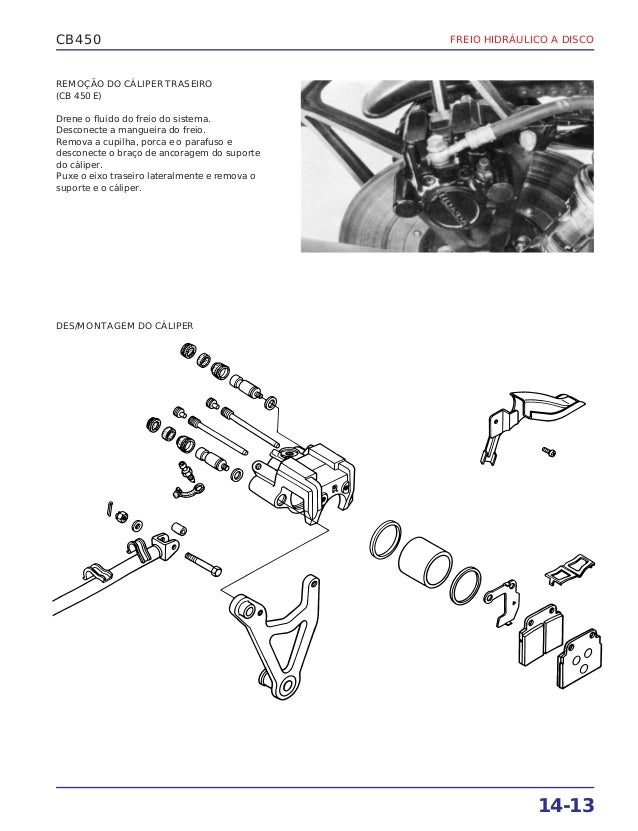 CB450

FREIO HIDRÁULICO A DISCO

REMOÇÃO DO CÁLIPER TRASEIRO
(CB 450 E)

Drene o fluido do freio do sistema.
Desconecte a mangueira do freio.
Remova a cupilha, porca e o parafuso e desconecte o braço de ancoragem do suporte do cáliper.
Puxe o eixo traseiro lateralmente e remova o suporte e o cáliper.

DES/MONTAGEM DO CÁLIPER

14-13