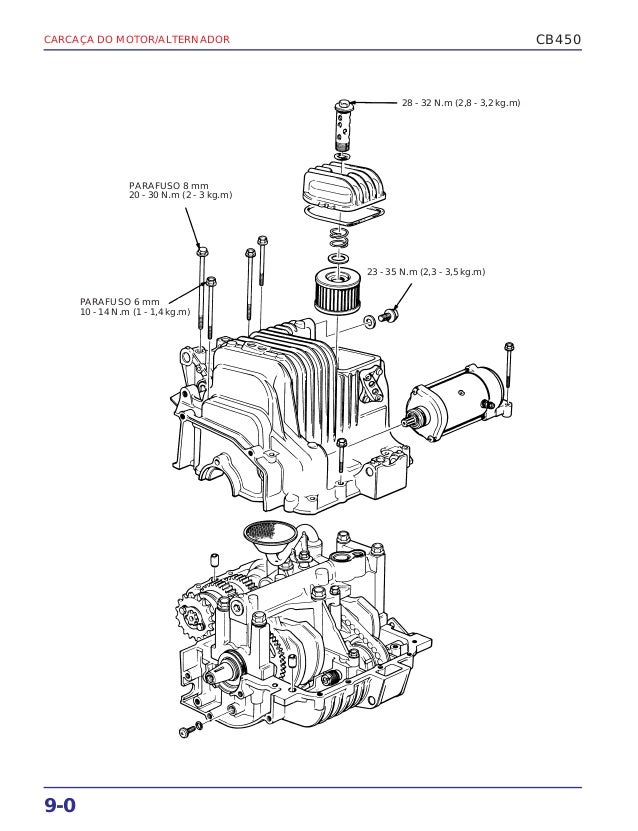 CARCAÇA DO MOTOR/ALTERNADOR

CB450

28 - 32 N.m (2,8 - 3,2 kg.m)

PARAFUSO 8 mm
20 - 30 N.m (2 - 3 kg.m)

23 - 35 N.m (2,3 - 3,5 kg.m)

PARAFUSO 6 mm
10 - 14 N.m (1 - 1,4 kg.m)

9-0