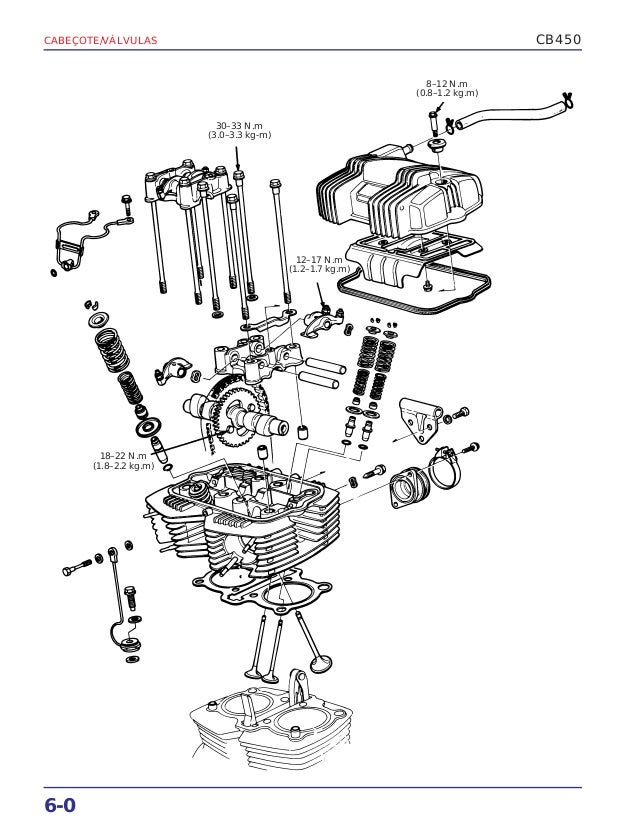 CABEÇOTE/VÁLVULAS

CB450

8–12 N.m
(0.8–1.2 kg.m)

30–33 N.m
(3.0–3.3 kg-m)

12–17 N.m
(1.2–1.7 kg.m)

18–22 N.m
(1.8–2.2 kg.m)

6-0