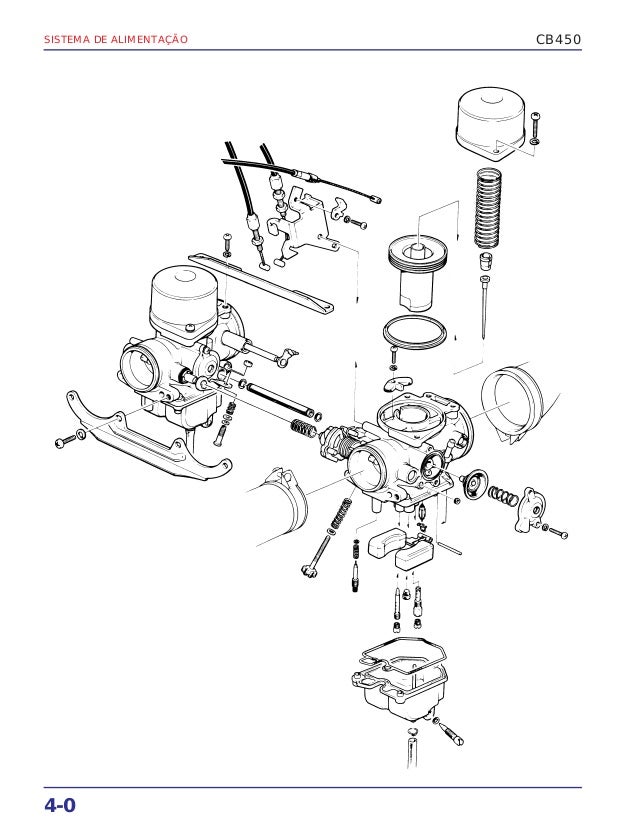 SISTEMA DE ALIMENTAÇÃO

CB450

4-0