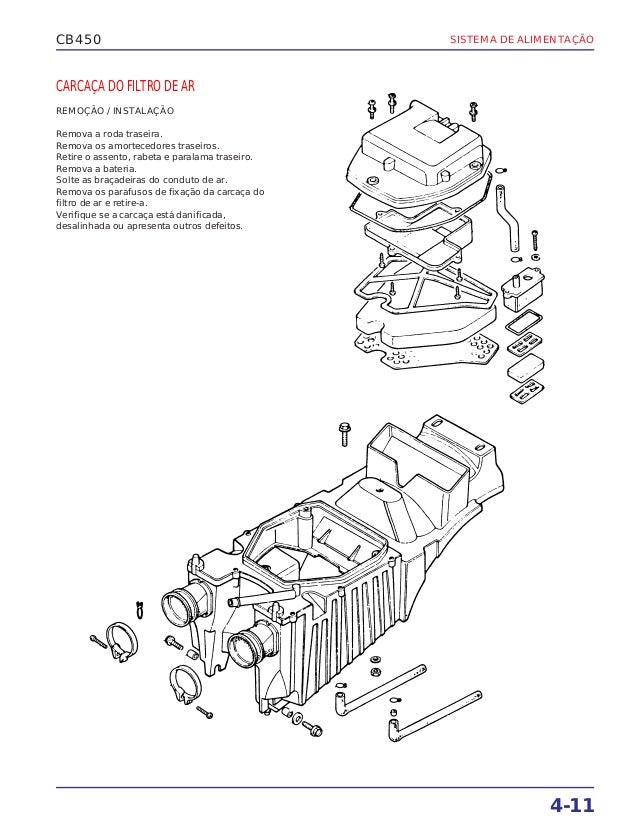 CB450

SISTEMA DE ALIMENTAÇÃO

CARCAÇA DO FILTRO DE AR

REMOÇÃO / INSTALAÇÃO

Remova a roda traseira.
Remova os amortecedores traseiros.
Retire o assento, rabeta e paralama traseiro.
Remova a bateria.
Solte as braçadeiras do conduto de ar.
Remova os parafusos de fixação da carcaça do filtro de ar e retire-a.
Verifique se a carcaça está danificada, desalinhada ou apresenta outros defeitos.

4-11