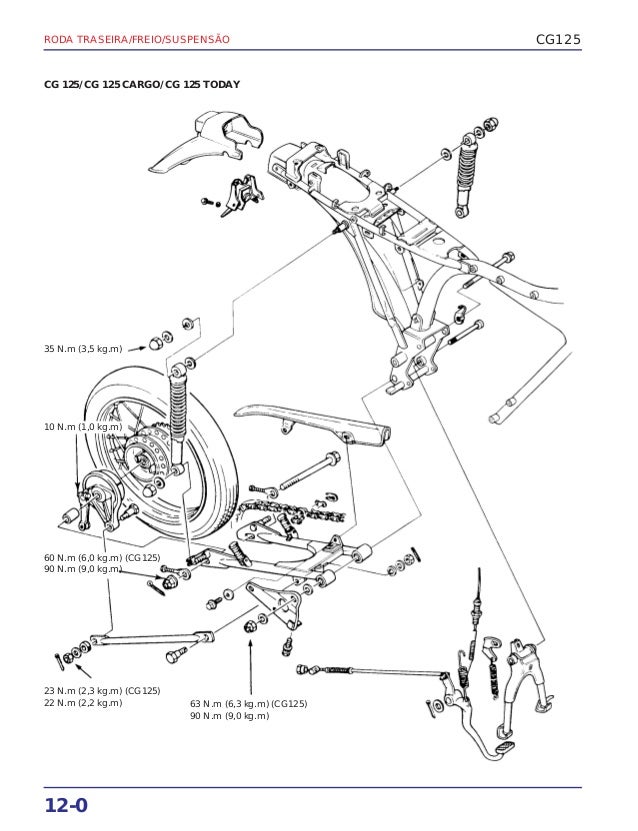 RODA TRASEIRA/FREIO/SUSPENSÃO

CG125

CG 125/CG 125 CARGO/CG 125 TODAY

35 N.m (3,5 kg.m)

10 N.m (1,0 kg.m)

60 N.m (6,0 kg.m) (CG125)
90 N.m (9,0 kg.m)

23 N.m (2,3 kg.m) (CG125)
22 N.m (2,2 kg.m)

63 N.m (6,3 kg.m) (CG125)
90 N.m (9,0 kg.m)

12-0