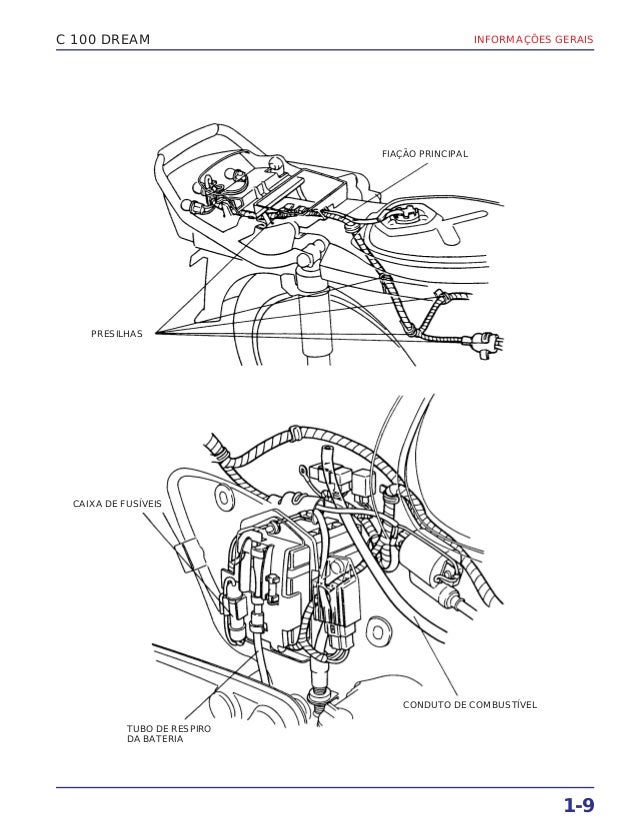 C 100 DREAM

INFORMAÇÕES GERAIS

FIAÇÃO PRINCIPAL

PRESILHAS

CAIXA DE FUSÍVEIS

CONDUTO DE COMBUSTÍVEL

TUBO DE RESPIRO DA BATERIA

1-9