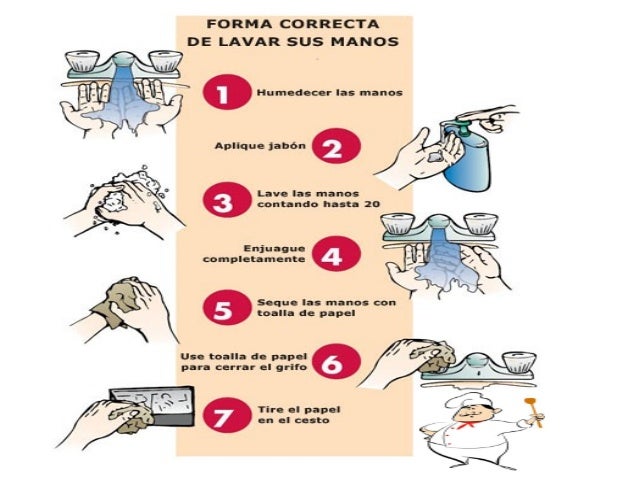 FORMA CORRECTA DE LAVAR SUS MANOS

1 Humedecer las manos

Aplique jabón 2

3 Lave las manos contando hasta 20

Enjuague completamente 4

5 Seque las manos con toalla de papel

Use toalla de papel para cerrar el grifo 6

7 Tire el papel en el cesto