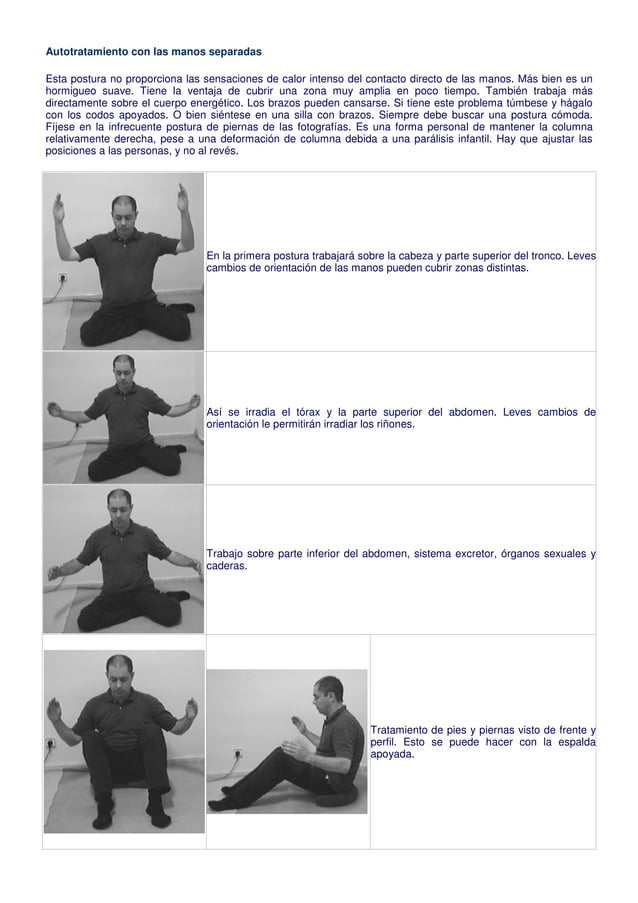 Autotratamiento con las manos separadas

Esta postura no proporciona las sensaciones de calor intenso del contacto directo de las manos. Más bien es un hormigueo suave. Tiene la ventaja de cubrir una zona muy amplia en poco tiempo. También trabaja más directamente sobre el cuerpo energético. Los brazos pueden cansarse. Si tiene este problema túmbese y hágalo con los codos apoyados. O bien siéntese en una silla con brazos. Siempre debe buscar una postura cómoda. Fíjese en la infrecuente postura de piernas de las fotografías. Es una forma personal de mantener la columna relativamente derecha, pese a una deformación de columna debida a una parálisis infantil. Hay que ajustar las posiciones a las personas, y no al revés.

En la primera postura trabajará sobre la cabeza y parte superior del tronco. Leves cambios de orientación de las manos pueden cubrir zonas distintas.

Así se irradia el tórax y la parte superior del abdomen. Leves cambios de orientación le permitirán irradiar los riñones.

Trabajo sobre parte inferior del abdomen, sistema excretor, órganos sexuales y caderas.

Tratamiento de pies y piernas visto de frente y perfil. Esto se puede hacer con la espalda apoyada.