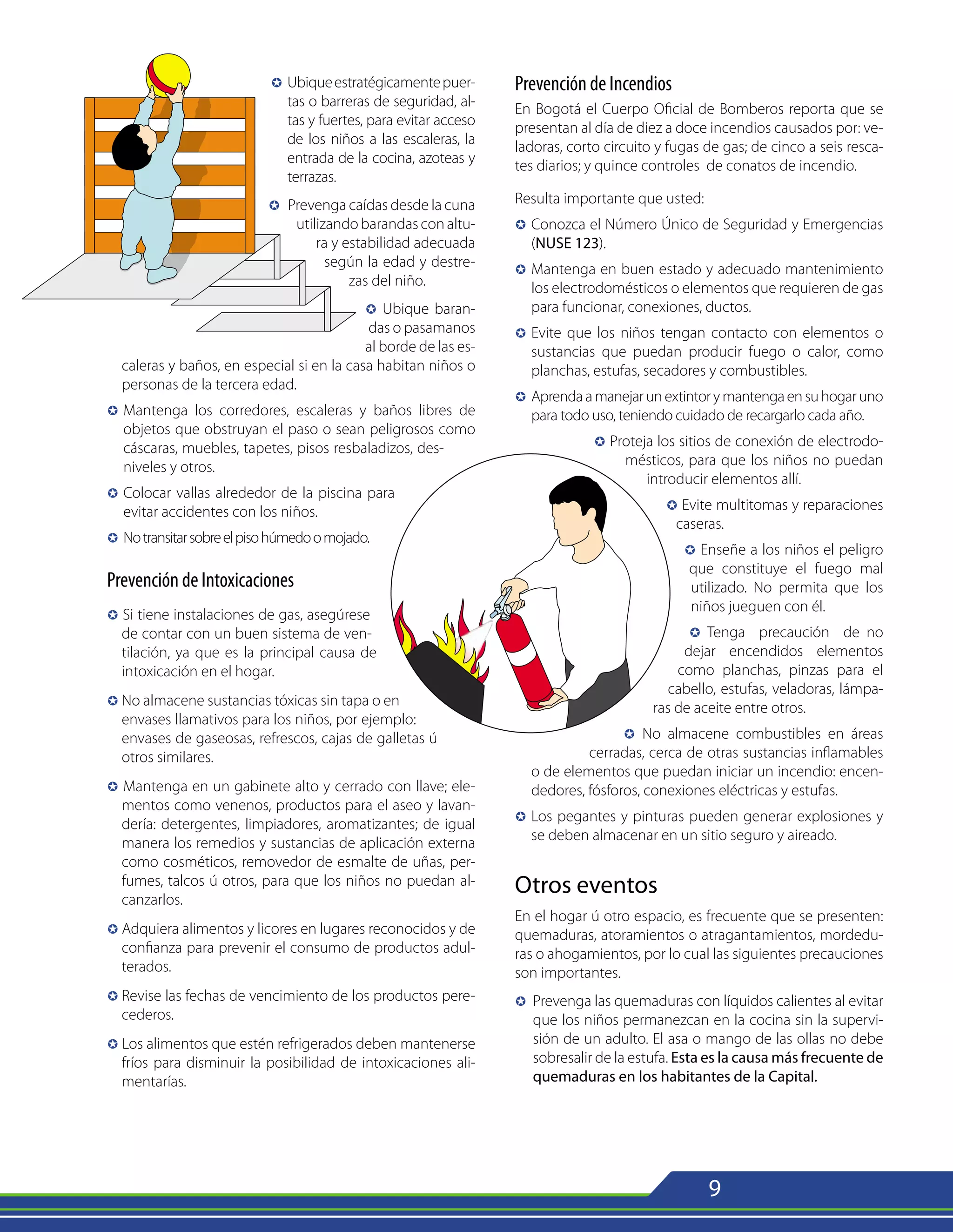 ✪ Ubique estratégicamente puertas o barreras de seguridad, altas y fuertes, para evitar acceso de los niños a las escaleras, la entrada de la cocina, azoteas y terrazas.

✪ Prevenga caídas desde la cuna utilizando barandas con altura y estabilidad adecuada según la edad y destrezas del niño.

✪ Ubique barandas o pasamanos al borde de las escaleras y baños, en especial si en la casa habitan niños o personas de la tercera edad.

✪ Mantenga los corredores, escaleras y baños libres de objetos que obstruyan el paso o sean peligrosos como cáscaras, muebles, tapetes, pisos resbaladizos, desniveles y otros.

✪ Colocar vallas alrededor de la piscina para evitar accidentes con los niños.

✪ No transitar sobre el piso húmedo o mojado.

Prevención de Intoxicaciones

✪ Si tiene instalaciones de gas, asegúrese de contar con un buen sistema de ventilación, ya que es la principal causa de intoxicación en el hogar.

✪ No almacene sustancias tóxicas sin tapa o en envases llamativos para los niños, por ejemplo: envases de gaseosas, refrescos, cajas de galletas ú otros similares.

✪ Mantenga en un gabinete alto y cerrado con llave; elementos como venenos, productos para el aseo y lavandería: detergentes, limpiadores, aromatizantes; de igual manera los remedios y sustancias de aplicación externa como cosméticos, removedor de esmalte de uñas, perfumes, talcos ú otros, para que los niños no puedan alcanzarlos.

✪ Adquiera alimentos y licores en lugares reconocidos y de confianza para prevenir el consumo de productos adulterados.

✪ Revise las fechas de vencimiento de los productos perecederos.

✪ Los alimentos que estén refrigerados deben mantenerse fríos para disminuir la posibilidad de intoxicaciones alimentarías.

Prevención de Incendios

En Bogotá el Cuerpo Oficial de Bomberos reporta que se presentan al día de diez a doce incendios causados por: veladoras, corto circuito y fugas de gas; de cinco a seis rescates diarios; y quince controles de conatos de incendio.

Resulta importante que usted:

✪ Conozca el Número Único de Seguridad y Emergencias (NUSE 123).

✪ Mantenga en buen estado y adecuado mantenimiento los electrodomésticos o elementos que requieren de gas para funcionar, conexiones, ductos.

✪ Evite que los niños tengan contacto con elementos o sustancias que puedan producir fuego o calor, como planchas, estufas, secadores y combustibles.

✪ Aprenda a manejar un extintor y mantenga en su hogar uno para todo uso, teniendo cuidado de recargarlo cada año.

✪ Proteja los sitios de conexión de electrodomésticos, para que los niños no puedan introducir elementos allí.

✪ Evite multitomas y reparaciones caseras.

✪ Enseñe a los niños el peligro que constituye el fuego mal utilizado. No permita que los niños jueguen con él.

✪ Tenga precaución de no dejar encendidos elementos como planchas, pinzas para el cabello, estufas, veladoras, lámparas de aceite entre otros.

✪ No almacene combustibles en áreas cerradas, cerca de otras sustancias inflamables o de elementos que puedan iniciar un incendio: encendedores, fósforos, conexiones eléctricas y estufas.

✪ Los pegantes y pinturas pueden generar explosiones y se deben almacenar en un sitio seguro y aireado.

Otros eventos

En el hogar ú otro espacio, es frecuente que se presenten: quemaduras, atoramientos o atragantamientos, mordeduras o ahogamientos, por lo cual las siguientes precauciones son importantes.

✪ Prevenga las quemaduras con líquidos calientes al evitar que los niños permanezcan en la cocina sin la supervisión de un adulto. El asa o mango de las ollas no debe sobresalir de la estufa. Esta es la causa más frecuente de quemaduras en los habitantes de la Capital.

9