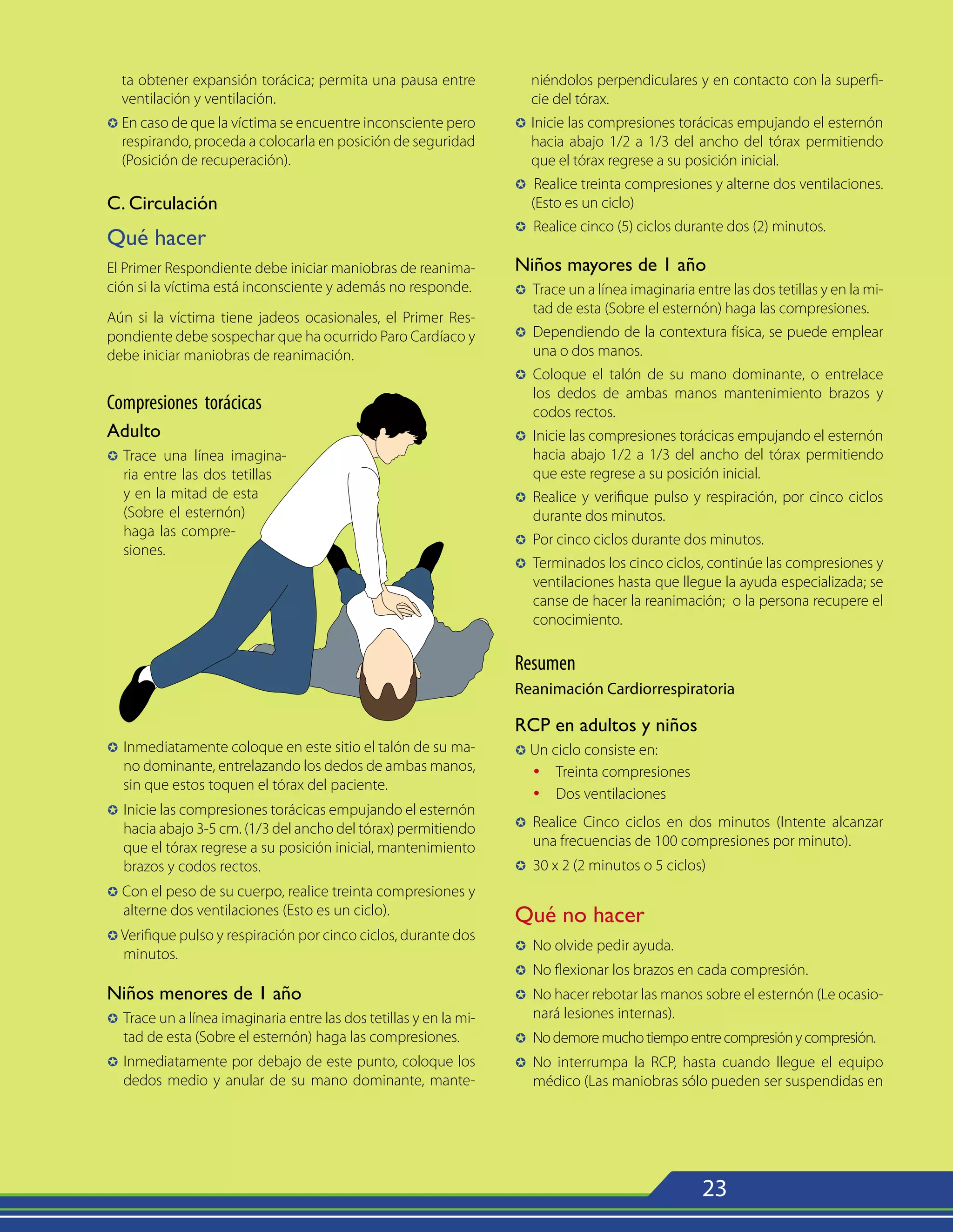 ta obtener expansión torácica; permita una pausa entre ventilación y ventilación.

✪ En caso de que la víctima se encuentre inconsciente pero respirando, proceda a colocarla en posición de seguridad (Posición de recuperación).

C. Circulación

Qué hacer

El Primer Respondiente debe iniciar maniobras de reanimación si la víctima está inconsciente y además no responde.

Aún si la víctima tiene jadeos ocasionales, el Primer Respondiente debe sospechar que ha ocurrido Paro Cardíaco y debe iniciar maniobras de reanimación.

Compresiones torácicas

Adulto

✪ Trace una línea imaginaria entre las dos tetillas y en la mitad de esta (Sobre el esternón) haga las compresiones.

✪ Inmediatamente coloque en este sitio el talón de su mano dominante, entrelazando los dedos de ambas manos, sin que estos toquen el tórax del paciente.

✪ Inicie las compresiones torácicas empujando el esternón hacia abajo 3-5 cm. (1/3 del ancho del tórax) permitiendo que el tórax regrese a su posición inicial, mantenimiento brazos y codos rectos.

✪ Con el peso de su cuerpo, realice treinta compresiones y alterne dos ventilaciones (Esto es un ciclo).

✪ Verifique pulso y respiración por cinco ciclos, durante dos minutos.

Niños menores de 1 año

✪ Trace un a línea imaginaria entre las dos tetillas y en la mitad de esta (Sobre el esternón) haga las compresiones.

✪ Inmediatamente por debajo de este punto, coloque los dedos medio y anular de su mano dominante, manteniéndolos perpendiculares y en contacto con la superficie del tórax.

✪ Inicie las compresiones torácicas empujando el esternón hacia abajo 1/2 a 1/3 del ancho del tórax permitiendo que el tórax regrese a su posición inicial.

✪ Realice treinta compresiones y alterne dos ventilaciones. (Esto es un ciclo)

✪ Realice cinco (5) ciclos durante dos (2) minutos.

Niños mayores de 1 año

✪ Trace un a línea imaginaria entre las dos tetillas y en la mitad de esta (Sobre el esternón) haga las compresiones.

✪ Dependiendo de la contextura física, se puede emplear una o dos manos.

✪ Coloque el talón de su mano dominante, o entrelace los dedos de ambas manos mantenimiento brazos y codos rectos.

✪ Inicie las compresiones torácicas empujando el esternón hacia abajo 1/2 a 1/3 del ancho del tórax permitiendo que este regrese a su posición inicial.

✪ Realice y verifique pulso y respiración, por cinco ciclos durante dos minutos.

✪ Por cinco ciclos durante dos minutos.

✪ Terminados los cinco ciclos, continúe las compresiones y ventilaciones hasta que llegue la ayuda especializada; se canse de hacer la reanimación; o la persona recupere el conocimiento.

Resumen

Reanimación Cardiorrespiratoria

RCP en adultos y niños

✪ Un ciclo consiste en:
• Treinta compresiones
• Dos ventilaciones

✪ Realice Cinco ciclos en dos minutos (Intente alcanzar una frecuencias de 100 compresiones por minuto).

✪ 30 x 2 (2 minutos o 5 ciclos)

Qué no hacer

✪ No olvide pedir ayuda.

✪ No flexionar los brazos en cada compresión.

✪ No hacer rebotar las manos sobre el esternón (Le ocasionará lesiones internas).

✪ No demore mucho tiempo entre compresión y compresión.

✪ No interrumpa la RCP, hasta cuando llegue el equipo médico (Las maniobras sólo pueden ser suspendidas en

23