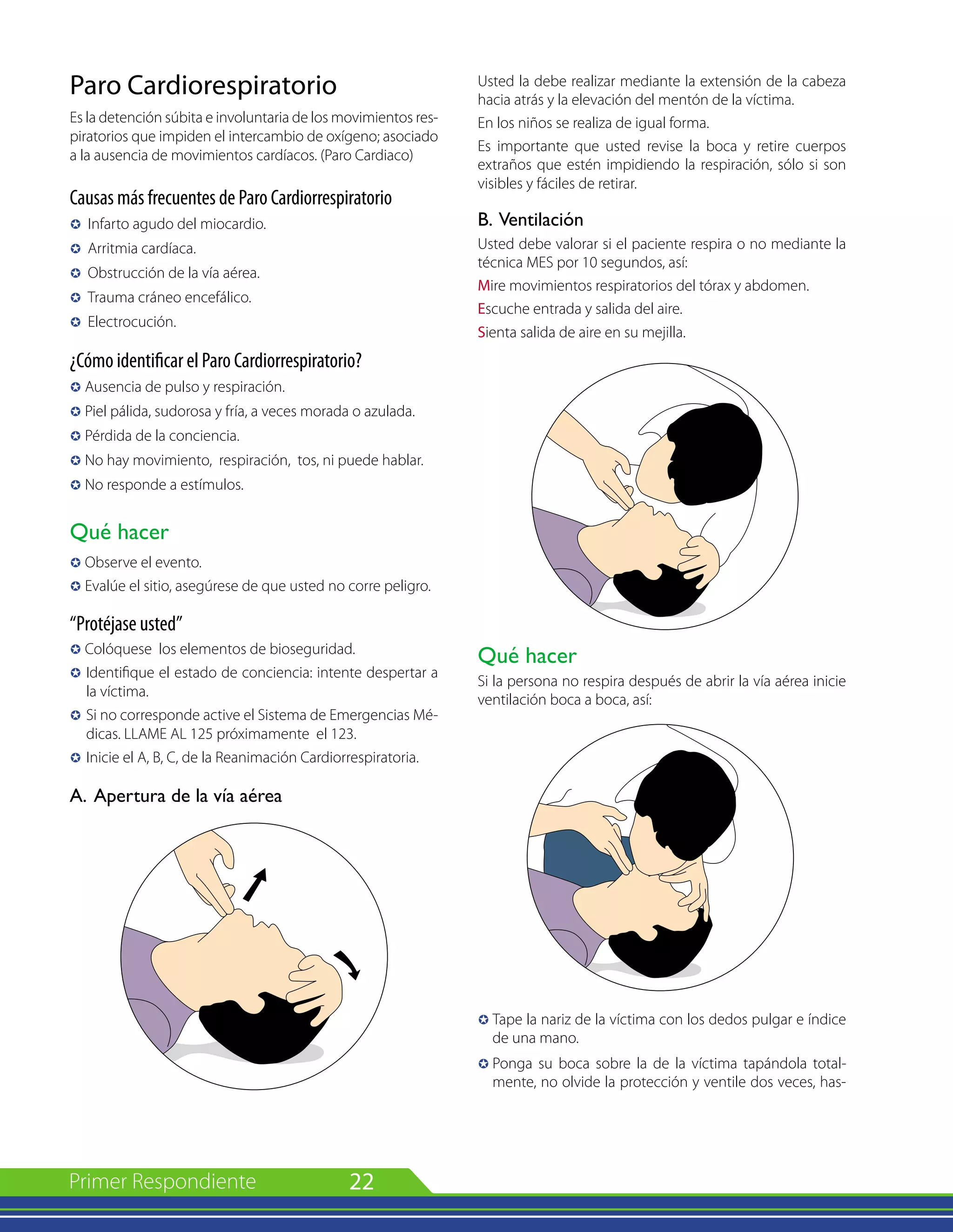 Paro Cardiorespiratorio

Es la detención súbita e involuntaria de los movimientos respiratorios que impiden el intercambio de oxígeno; asociado a la ausencia de movimientos cardíacos. (Paro Cardiaco)

Causas más frecuentes de Paro Cardiorrespiratorio

✪ Infarto agudo del miocardio.
✪ Arritmia cardíaca.
✪ Obstrucción de la vía aérea.
✪ Trauma cráneo encefálico.
✪ Electrocución.

¿Cómo identificar el Paro Cardiorrespiratorio?

✪ Ausencia de pulso y respiración.
✪ Piel pálida, sudorosa y fría, a veces morada o azulada.
✪ Pérdida de la conciencia.
✪ No hay movimiento, respiración, tos, ni puede hablar.
✪ No responde a estímulos.

Qué hacer

✪ Observe el evento.
✪ Evalúe el sitio, asegúrese de que usted no corre peligro.

"Protéjase usted"

✪ Colóquese los elementos de bioseguridad.
✪ Identifique el estado de conciencia: intente despertar a la víctima.
✪ Si no corresponde active el Sistema de Emergencias Médicas. LLAME AL 125 próximamente el 123.
✪ Inicie el A, B, C, de la Reanimación Cardiorrespiratoria.

A. Apertura de la vía aérea

Usted la debe realizar mediante la extensión de la cabeza hacia atrás y la elevación del mentón de la víctima.

En los niños se realiza de igual forma.

Es importante que usted revise la boca y retire cuerpos extraños que estén impidiendo la respiración, sólo si son visibles y fáciles de retirar.

B. Ventilación

Usted debe valorar si el paciente respira o no mediante la técnica MES por 10 segundos, así:

Mire movimientos respiratorios del tórax y abdomen.

Escuche entrada y salida del aire.

Sienta salida de aire en su mejilla.

Qué hacer

Si la persona no respira después de abrir la vía aérea inicie ventilación boca a boca, así:

✪ Tape la nariz de la víctima con los dedos pulgar e índice de una mano.
✪ Ponga su boca sobre la de la víctima tapándola totalmente, no olvide la protección y ventile dos veces, has-

Primer Respondiente 22