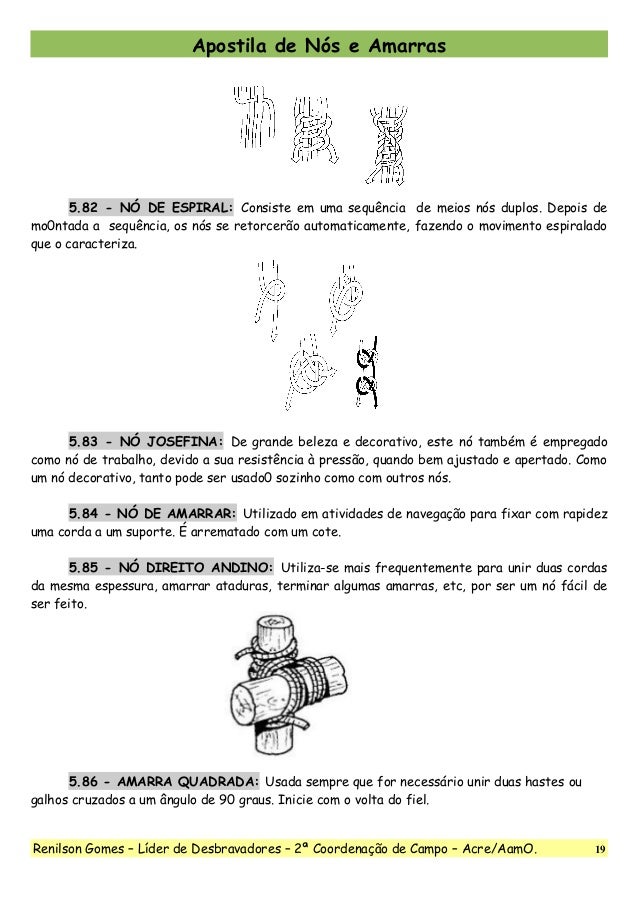 Apostila de Nós e Amarras

5.82 - NÓ DE ESPIRAL: Consiste em uma sequência de meios nós duplos. Depois de mo0ntada a sequência, os nós se retorcerão automaticamente, fazendo o movimento espiralado que o caracteriza.

5.83 - NÓ JOSEFINA: De grande beleza e decorativo, este nó também é empregado como nó de trabalho, devido a sua resistência à pressão, quando bem ajustado e apertado. Como um nó decorativo, tanto pode ser usado0 sozinho como com outros nós.

5.84 - NÓ DE AMARRAR: Utilizado em atividades de navegação para fixar com rapidez uma corda a um suporte. É arrematado com um cote.

5.85 - NÓ DIREITO ANDINO: Utiliza-se mais frequentemente para unir duas cordas da mesma espessura, amarrar ataduras, terminar algumas amarras, etc, por ser um nó fácil de ser feito.

5.86 - AMARRA QUADRADA: Usada sempre que for necessário unir duas hastes ou galhos cruzados a um ângulo de 90 graus. Inicie com o volta do fiel.

Renilson Gomes – Líder de Desbravadores – 2ª Coordenação de Campo – Acre/AamO. 19