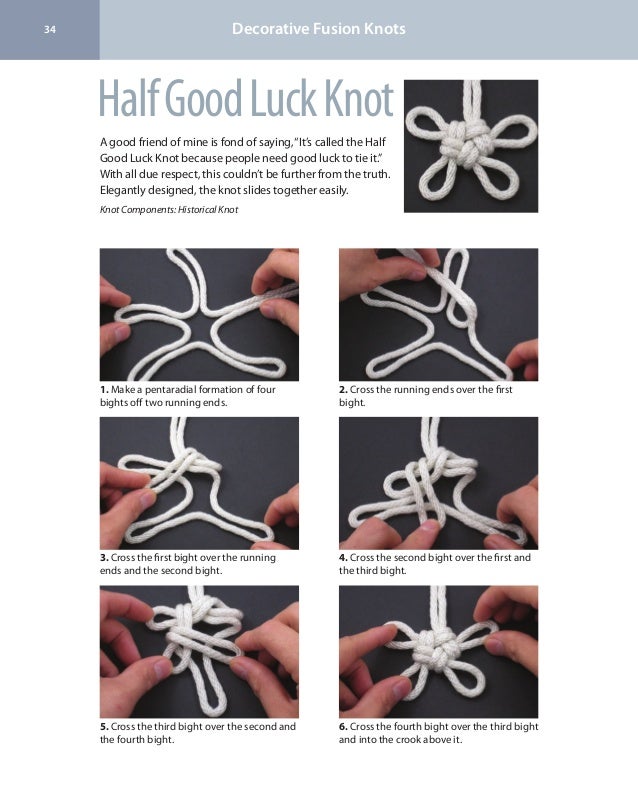 34

Decorative Fusion Knots

Half Good Luck Knot

A good friend of mine is fond of saying, "It's called the Half Good Luck Knot because people need good luck to tie it." With all due respect, this couldn't be further from the truth. Elegantly designed, the knot slides together easily.

Knot Components: Historical Knot

1. Make a pentaradial formation of four bights off two running ends.

2. Cross the running ends over the first bight.

3. Cross the first bight over the running ends and the second bight.

4. Cross the second bight over the first and the third bight.

5. Cross the third bight over the second and the fourth bight.

6. Cross the fourth bight over the third bight and into the crook above it.