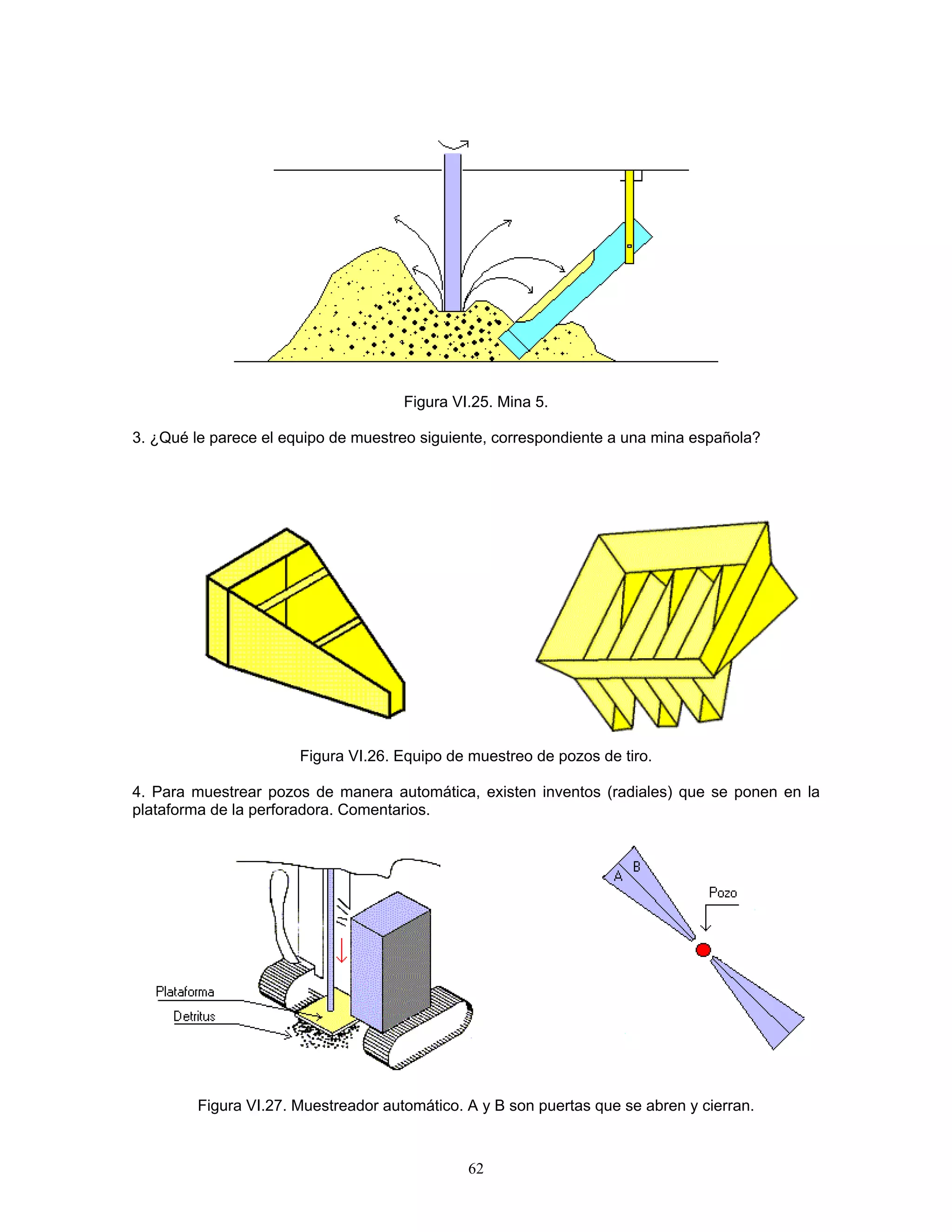 Figura VI.25. Mina 5.

3. ¿Qué le parece el equipo de muestreo siguiente, correspondiente a una mina española?

Figura VI.26. Equipo de muestreo de pozos de tiro.

4. Para muestrear pozos de manera automática, existen inventos (radiales) que se ponen en la plataforma de la perforadora. Comentarios.

Plataforma
Detritus

A
B
Pozo

Figura VI.27. Muestreador automático. A y B son puertas que se abren y cierran.

62