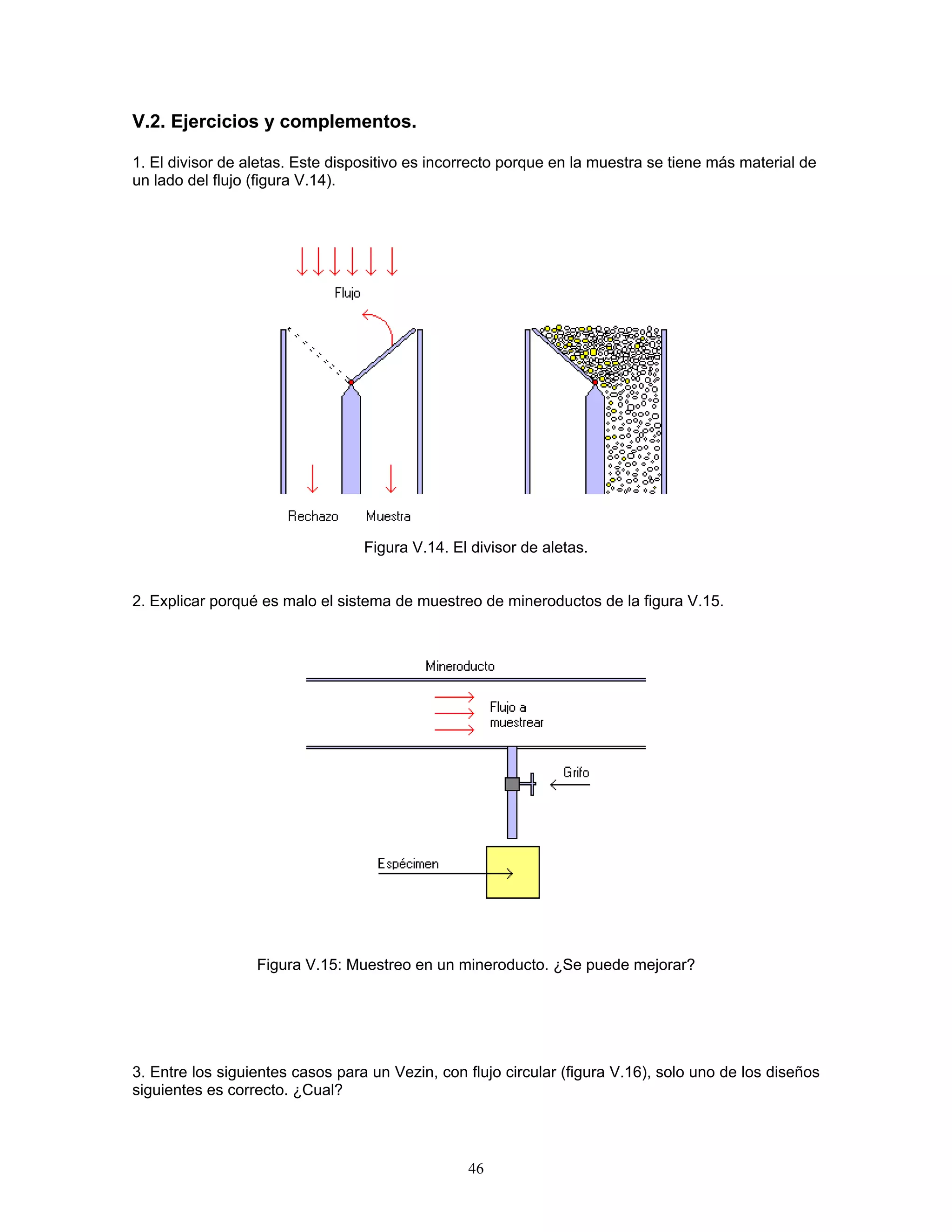 V.2. Ejercicios y complementos.

1. El divisor de aletas. Este dispositivo es incorrecto porque en la muestra se tiene más material de un lado del flujo (figura V.14).

Flujo

Rechazo

Muestra

Figura V.14. El divisor de aletas.

2. Explicar porqué es malo el sistema de muestreo de mineroductos de la figura V.15.

Mineroducto

Flujo a muestrear

Grifo

Espécimen

Figura V.15: Muestreo en un mineroducto. ¿Se puede mejorar?

3. Entre los siguientes casos para un Vezin, con flujo circular (figura V.16), solo uno de los diseños siguientes es correcto. ¿Cual?

46