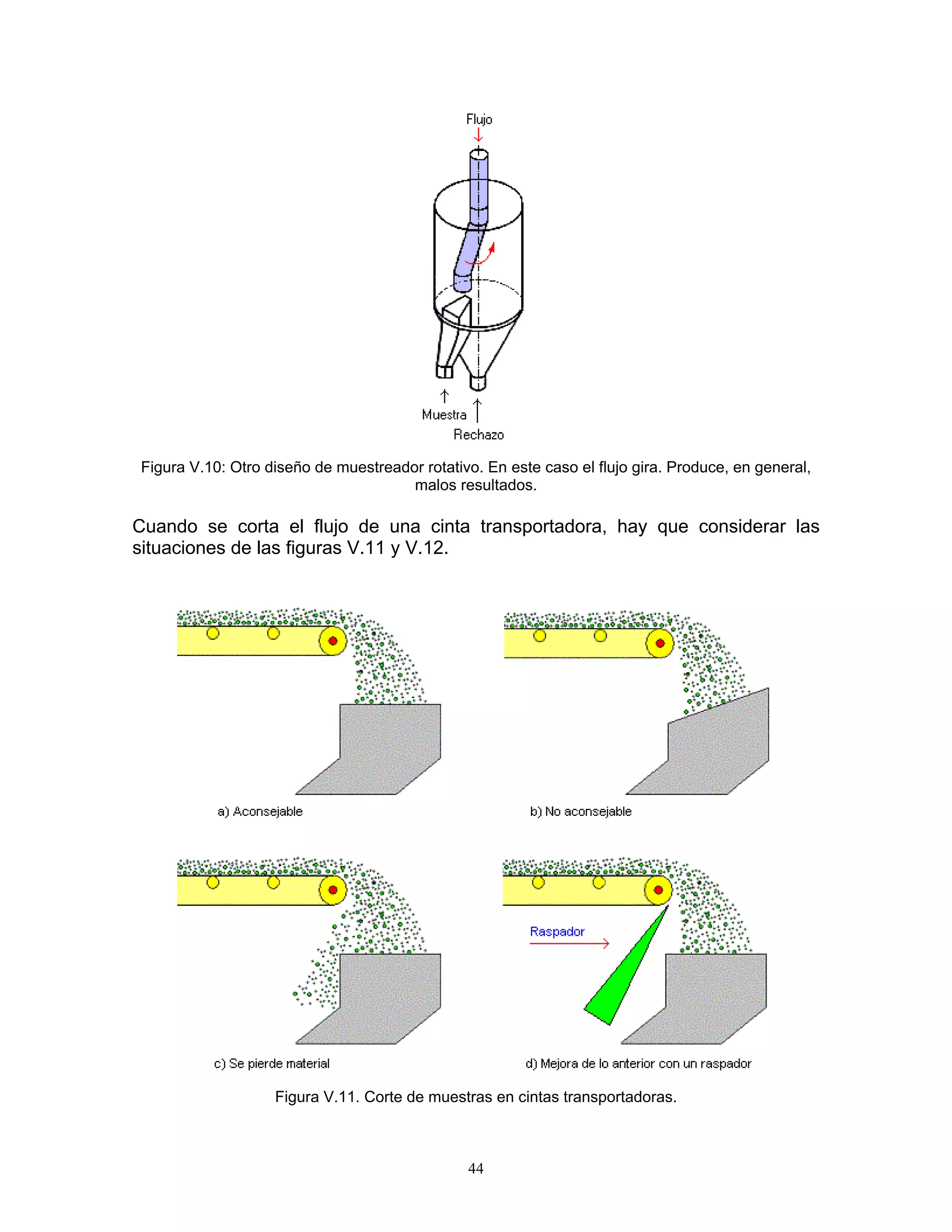 Flujo

Muestra

Rechazo

Figura V.10: Otro diseño de muestreador rotativo. En este caso el flujo gira. Produce, en general, malos resultados.

Cuando se corta el flujo de una cinta transportadora, hay que considerar las situaciones de las figuras V.11 y V.12.

a) Aconsejable

b) No aconsejable

Raspador

c) Se pierde material

d) Mejora de lo anterior con un raspador

Figura V.11. Corte de muestras en cintas transportadoras.

44