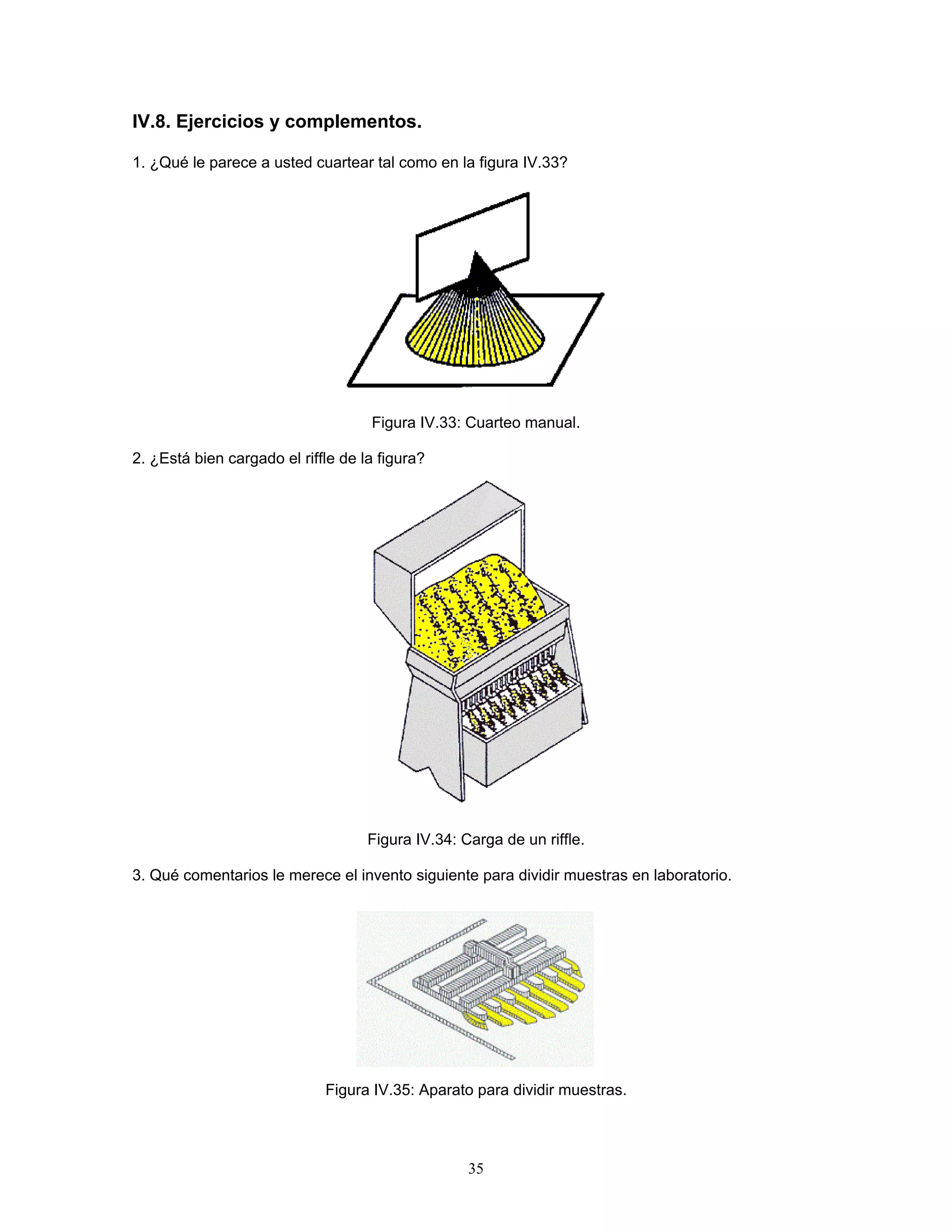 IV.8. Ejercicios y complementos.

1. ¿Qué le parece a usted cuartear tal como en la figura IV.33?

Figura IV.33: Cuarteo manual.

2. ¿Está bien cargado el riffle de la figura?

Figura IV.34: Carga de un riffle.

3. Qué comentarios le merece el invento siguiente para dividir muestras en laboratorio.

Figura IV.35: Aparato para dividir muestras.

35