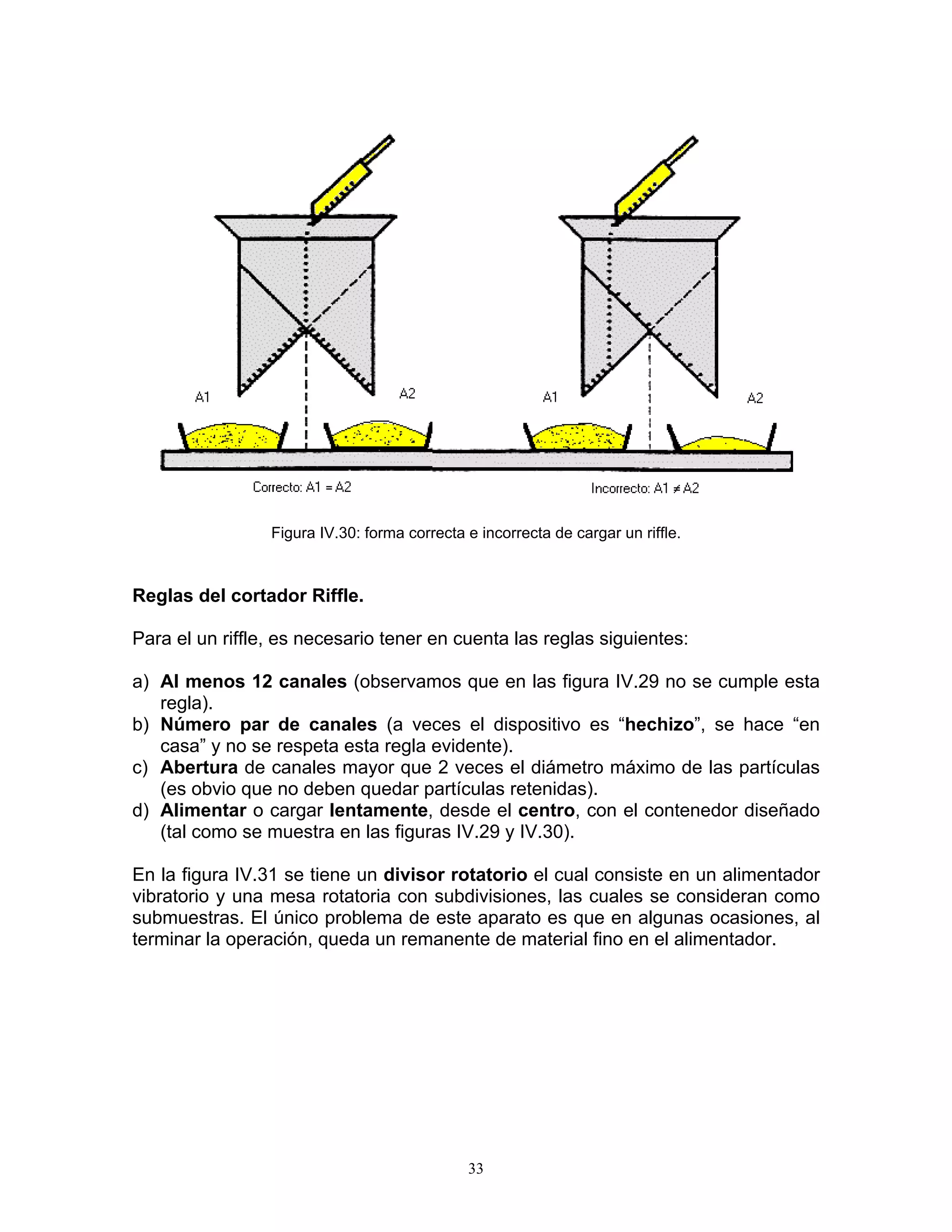 A1

A2

A1

A2

Correcto: A1 = A2

Incorrecto: A1 ≠ A2

Figura IV.30: forma correcta e incorrecta de cargar un riffle.

Reglas del cortador Riffle.

Para el un riffle, es necesario tener en cuenta las reglas siguientes:

a) Al menos 12 canales (observamos que en las figura IV.29 no se cumple esta regla).
b) Número par de canales (a veces el dispositivo es “hechizo”, se hace “en casa” y no se respeta esta regla evidente).
c) Abertura de canales mayor que 2 veces el diámetro máximo de las partículas (es obvio que no deben quedar partículas retenidas).
d) Alimentar o cargar lentamente, desde el centro, con el contenedor diseñado (tal como se muestra en las figuras IV.29 y IV.30).

En la figura IV.31 se tiene un divisor rotatorio el cual consiste en un alimentador vibratorio y una mesa rotatoria con subdivisiones, las cuales se consideran como submuestras. El único problema de este aparato es que en algunas ocasiones, al terminar la operación, queda un remanente de material fino en el alimentador.

33