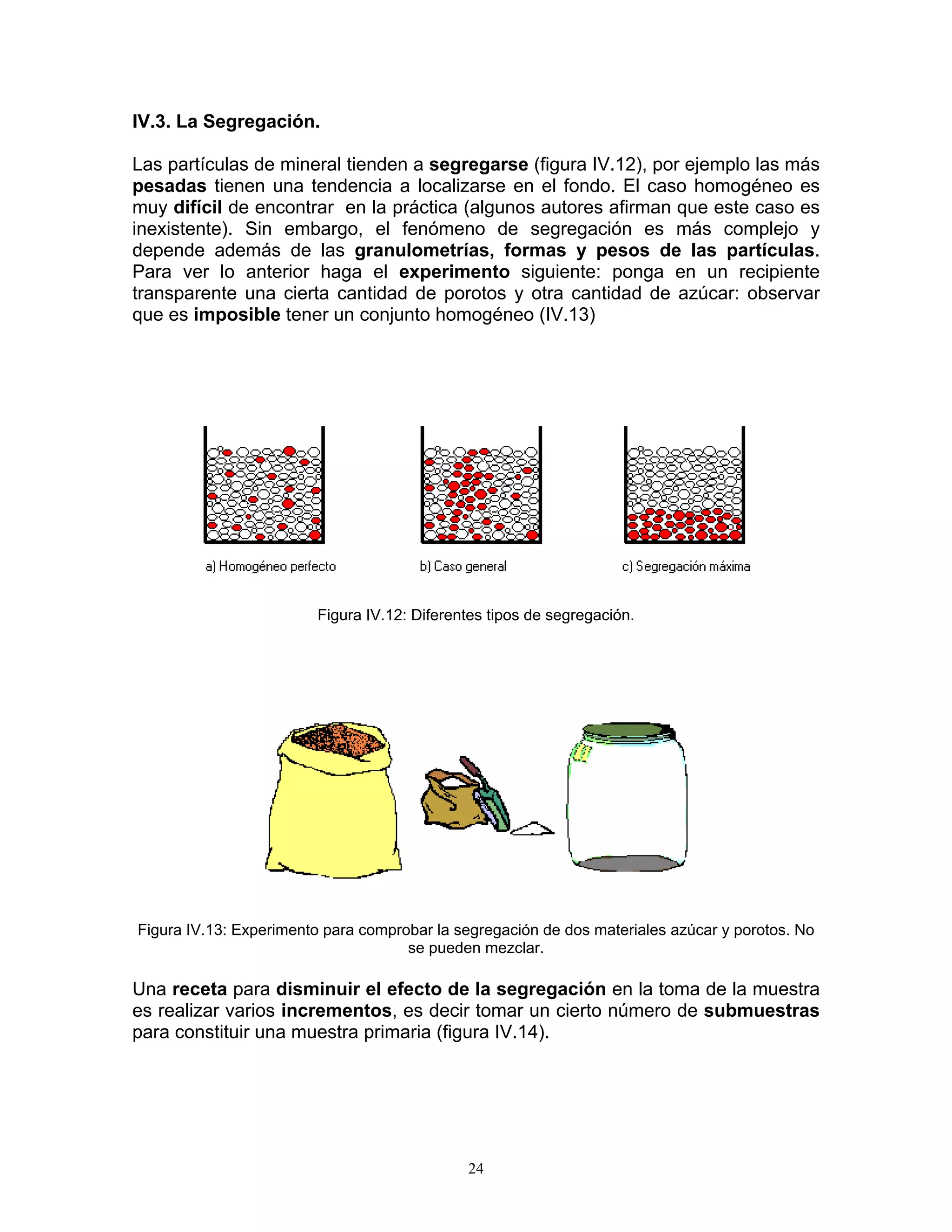 IV.3. La Segregación.

Las partículas de mineral tienden a segregarse (figura IV.12), por ejemplo las más pesadas tienen una tendencia a localizarse en el fondo. El caso homogéneo es muy difícil de encontrar en la práctica (algunos autores afirman que este caso es inexistente). Sin embargo, el fenómeno de segregación es más complejo y depende además de las granulometrías, formas y pesos de las partículas. Para ver lo anterior haga el experimento siguiente: ponga en un recipiente transparente una cierta cantidad de porotos y otra cantidad de azúcar: observar que es imposible tener un conjunto homogéneo (IV.13)

a) Homogéneo perfecto

b) Caso general

c) Segregación máxima

Figura IV.12: Diferentes tipos de segregación.

Figura IV.13: Experimento para comprobar la segregación de dos materiales azúcar y porotos. No se pueden mezclar.

Una receta para disminuir el efecto de la segregación en la toma de la muestra es realizar varios incrementos, es decir tomar un cierto número de submuestras para constituir una muestra primaria (figura IV.14).

24