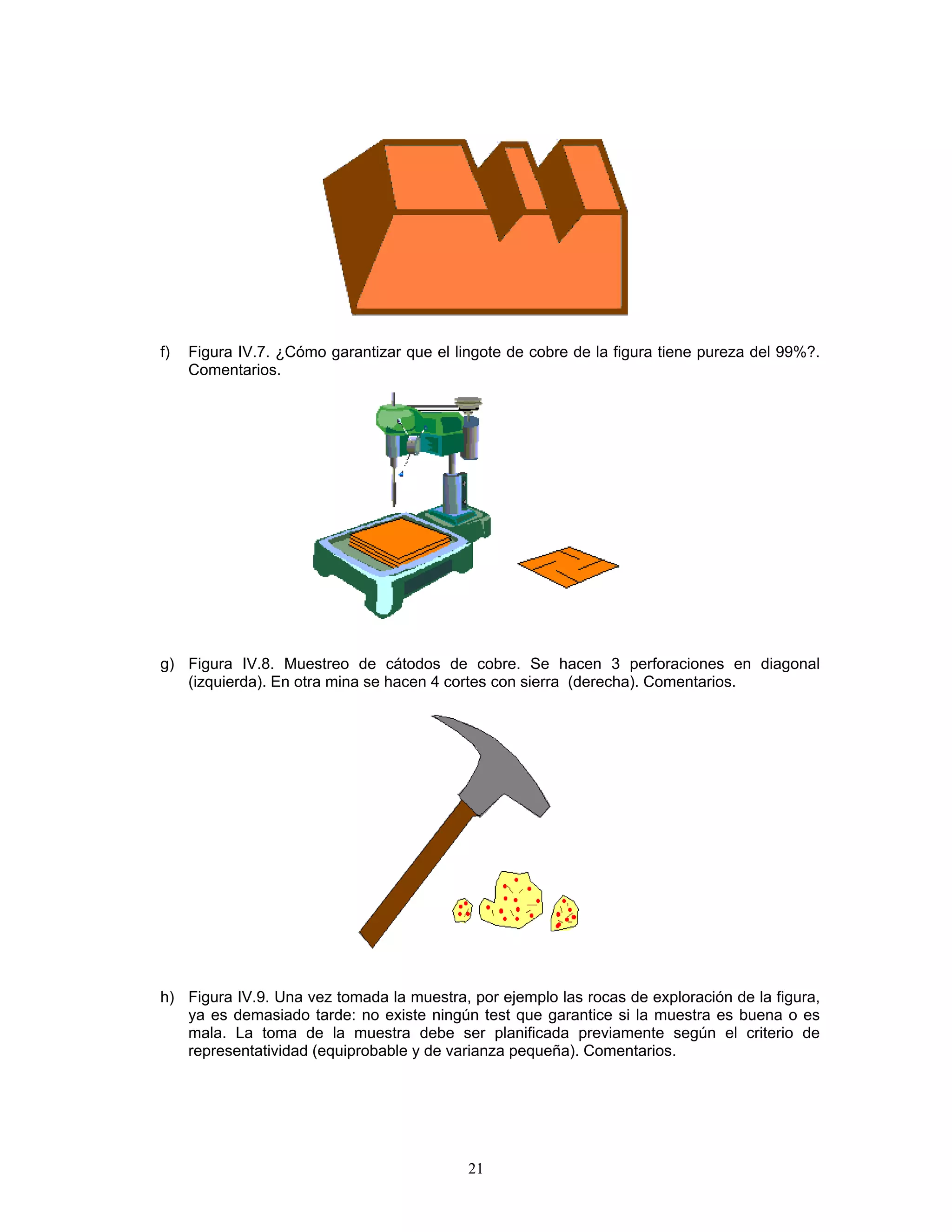 f) Figura IV.7. ¿Cómo garantizar que el lingote de cobre de la figura tiene pureza del 99%?. Comentarios.

g) Figura IV.8. Muestreo de cátodos de cobre. Se hacen 3 perforaciones en diagonal (izquierda). En otra mina se hacen 4 cortes con sierra (derecha). Comentarios.

h) Figura IV.9. Una vez tomada la muestra, por ejemplo las rocas de exploración de la figura, ya es demasiado tarde: no existe ningún test que garantice si la muestra es buena o es mala. La toma de la muestra debe ser planificada previamente según el criterio de representatividad (equiprobable y de varianza pequeña). Comentarios.

21