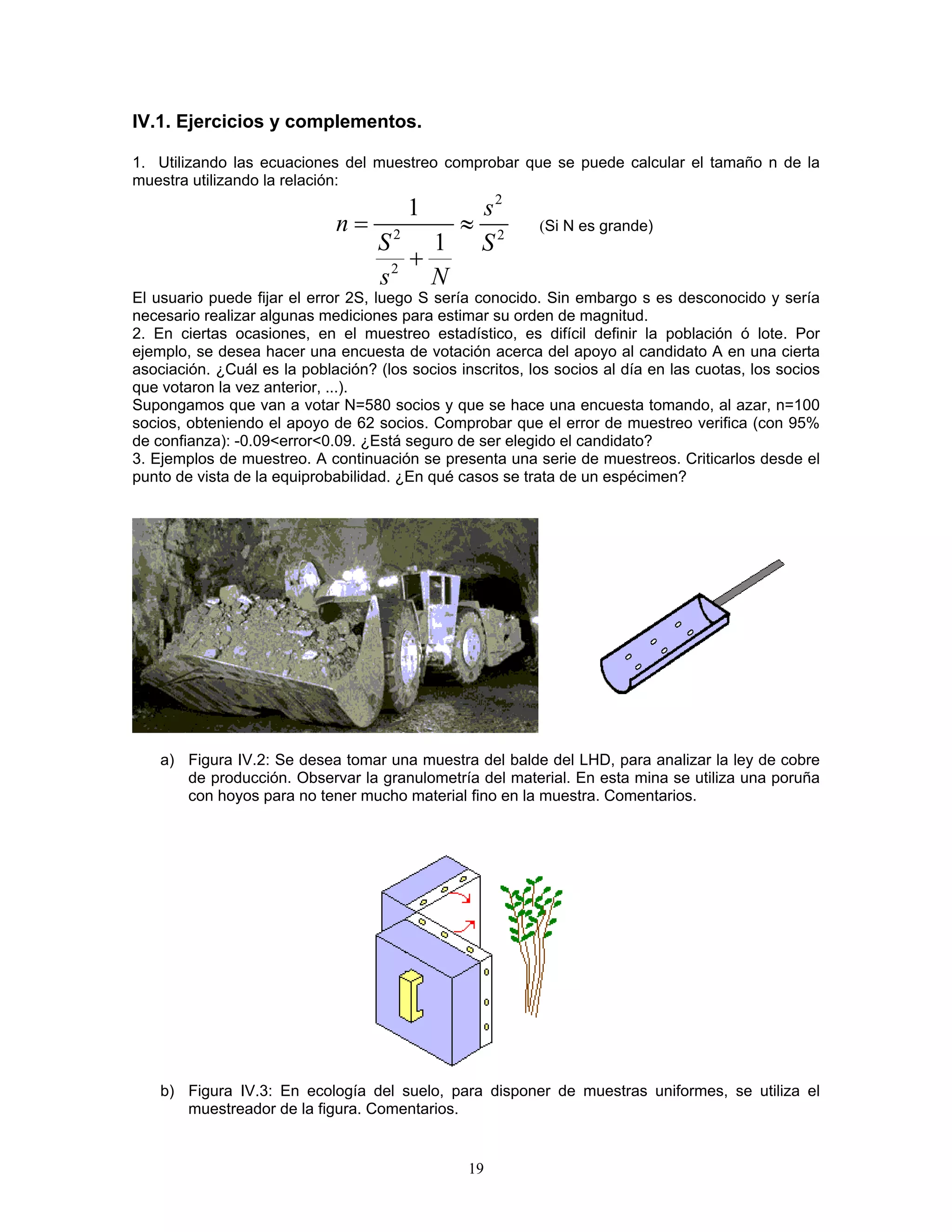 IV.1. Ejercicios y complementos.

1. Utilizando las ecuaciones del muestreo comprobar que se puede calcular el tamaño n de la muestra utilizando la relación:

$n = \frac{1}{\frac{S^2}{s^2} + \frac{1}{N}} \approx \frac{s^2}{S^2}$ (Si N es grande)

El usuario puede fijar el error 2S, luego S sería conocido. Sin embargo s es desconocido y sería necesario realizar algunas mediciones para estimar su orden de magnitud.
2. En ciertas ocasiones, en el muestreo estadístico, es difícil definir la población ó lote. Por ejemplo, se desea hacer una encuesta de votación acerca del apoyo al candidato A en una cierta asociación. ¿Cuál es la población? (los socios inscritos, los socios al día en las cuotas, los socios que votaron la vez anterior, ...).
Supongamos que van a votar N=580 socios y que se hace una encuesta tomando, al azar, n=100 socios, obteniendo el apoyo de 62 socios. Comprobar que el error de muestreo verifica (con 95% de confianza): -0.09<error<0.09. ¿Está seguro de ser elegido el candidato?
3. Ejemplos de muestreo. A continuación se presenta una serie de muestreos. Criticarlos desde el punto de vista de la equiprobabilidad. ¿En qué casos se trata de un espécimen?

a) Figura IV.2: Se desea tomar una muestra del balde del LHD, para analizar la ley de cobre de producción. Observar la granulometría del material. En esta mina se utiliza una poruña con hoyos para no tener mucho material fino en la muestra. Comentarios.

b) Figura IV.3: En ecología del suelo, para disponer de muestras uniformes, se utiliza el muestreador de la figura. Comentarios.

19