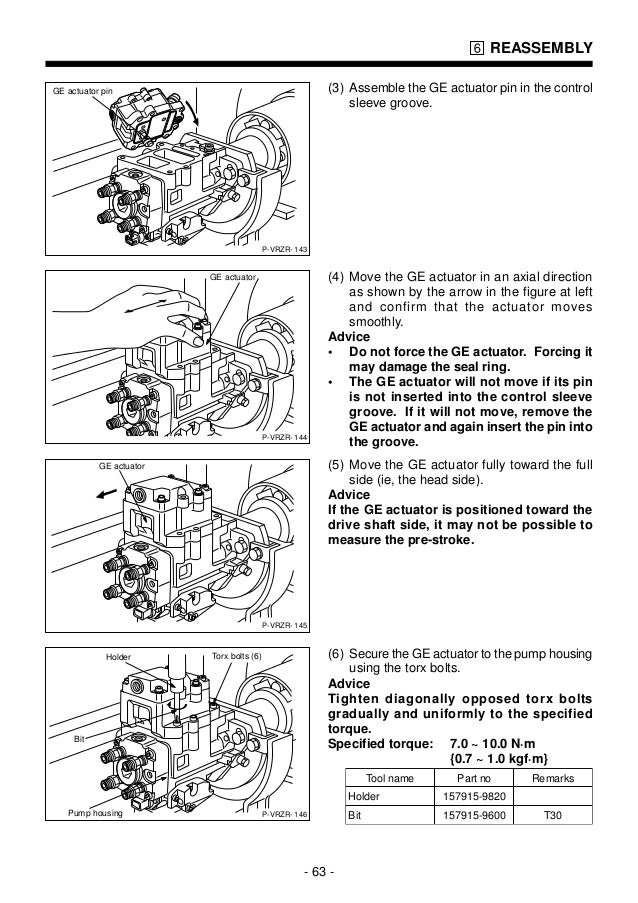 6 REASSEMBLY

GE actuator pin

P-VRZR-143

(3) Assemble the GE actuator pin in the control sleeve groove.

GE actuator

P-VRZR-144

(4) Move the GE actuator in an axial direction as shown by the arrow in the figure at left and confirm that the actuator moves smoothly.

Advice

• Do not force the GE actuator. Forcing it may damage the seal ring.

• The GE actuator will not move if its pin is not inserted into the control sleeve groove. If it will not move, remove the GE actuator and again insert the pin into the groove.

GE actuator

P-VRZR-145

(5) Move the GE actuator fully toward the full side (ie, the head side).

Advice

If the GE actuator is positioned toward the drive shaft side, it may not be possible to measure the pre-stroke.

Holder

Torx bolts (6)

Bit

Pump housing

P-VRZR-146

(6) Secure the GE actuator to the pump housing using the torx bolts.

Advice

Tighten diagonally opposed torx bolts gradually and uniformly to the specified torque.

Specified torque: 7.0 ~ 10.0 N·m {0.7 ~ 1.0 kgf·m}

| Tool name | Part no | Remarks |
|---|---|---|
| Holder | 157915-9820 | |
| Bit | 157915-9600 | T30 |

- 63 -