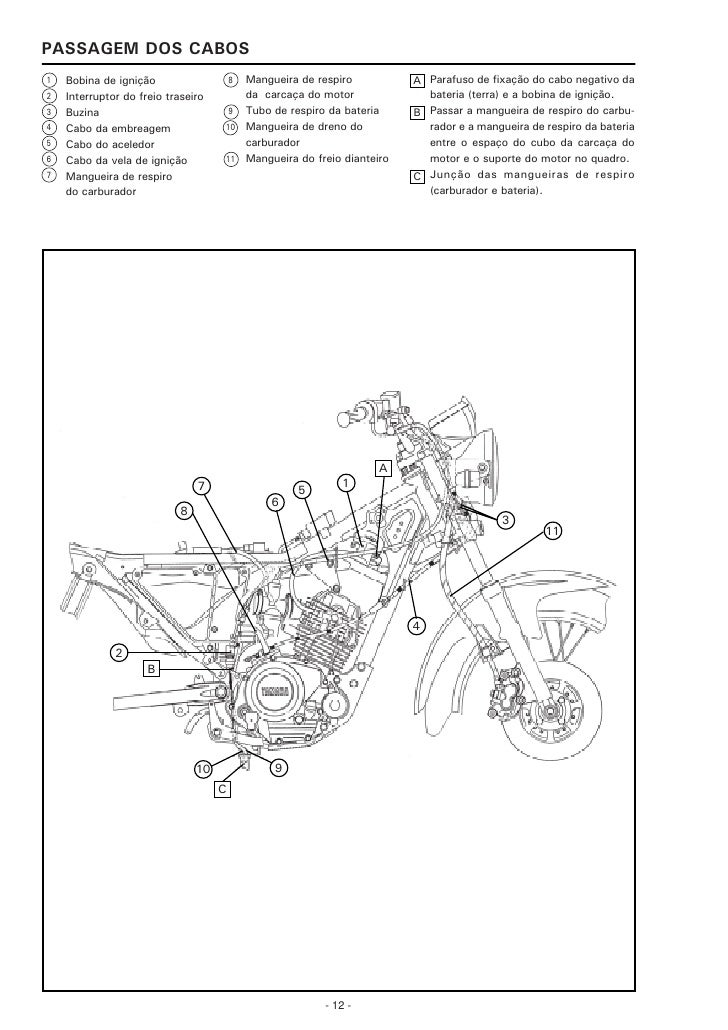 PASSAGEM DOS CABOS

1 Bobina de ignição
2 Interruptor do freio traseiro
3 Buzina
4 Cabo da embreagem
5 Cabo do aceledor
6 Cabo da vela de ignição
7 Mangueira de respiro do carburador

8 Mangueira de respiro da carcaça do motor
9 Tubo de respiro da bateria
10 Mangueira de dreno do carburador
11 Mangueira do freio dianteiro

A Parafuso de fixação do cabo negativo da bateria (terra) e a bobina de ignição.
B Passar a mangueira de respiro do carburador e a mangueira de respiro da bateria entre o espaço do cubo da carcaça do motor e o suporte do motor no quadro.
C Junção das mangueiras de respiro (carburador e bateria).

A
7
5
1
6
8
3
11
4
2
B
YAMAHA
10
9
C

- 12 -