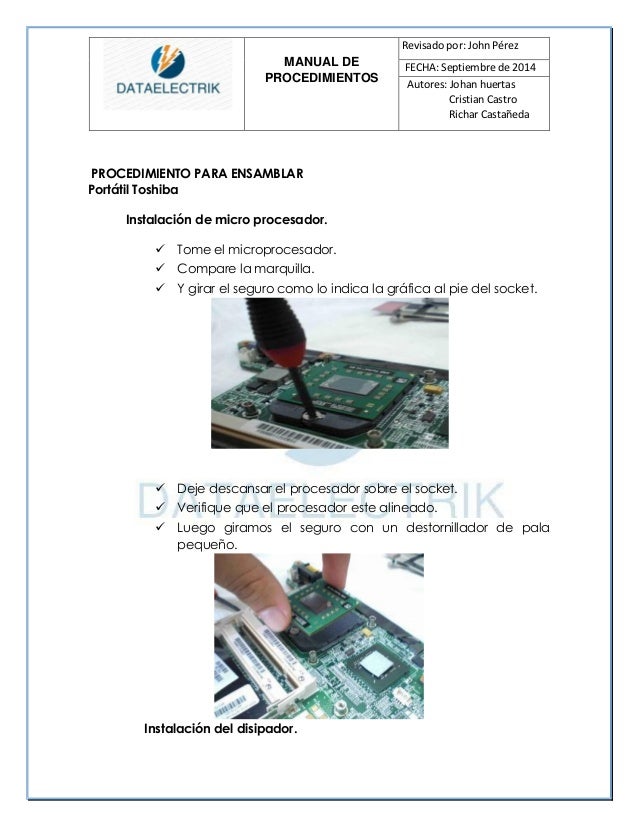 | DATAELECTRIK | MANUAL DE PROCEDIMIENTOS | Revisado por: John Pérez |
|---|---|---|
| | | FECHA: Septiembre de 2014 |
| | | Autores: Johan huertas Cristian Castro Richar Castañeda |

PROCEDIMIENTO PARA ENSAMBLAR
Portátil Toshiba

Instalación de micro procesador.

✓ Tome el microprocesador.
✓ Compare la marquilla.
✓ Y girar el seguro como lo indica la gráfica al pie del socket.

DATAELECTRIK

✓ Deje descansar el procesador sobre el socket.
✓ Verifique que el procesador este alineado.
✓ Luego giramos el seguro con un destornillador de pala pequeño.

Instalación del disipador.