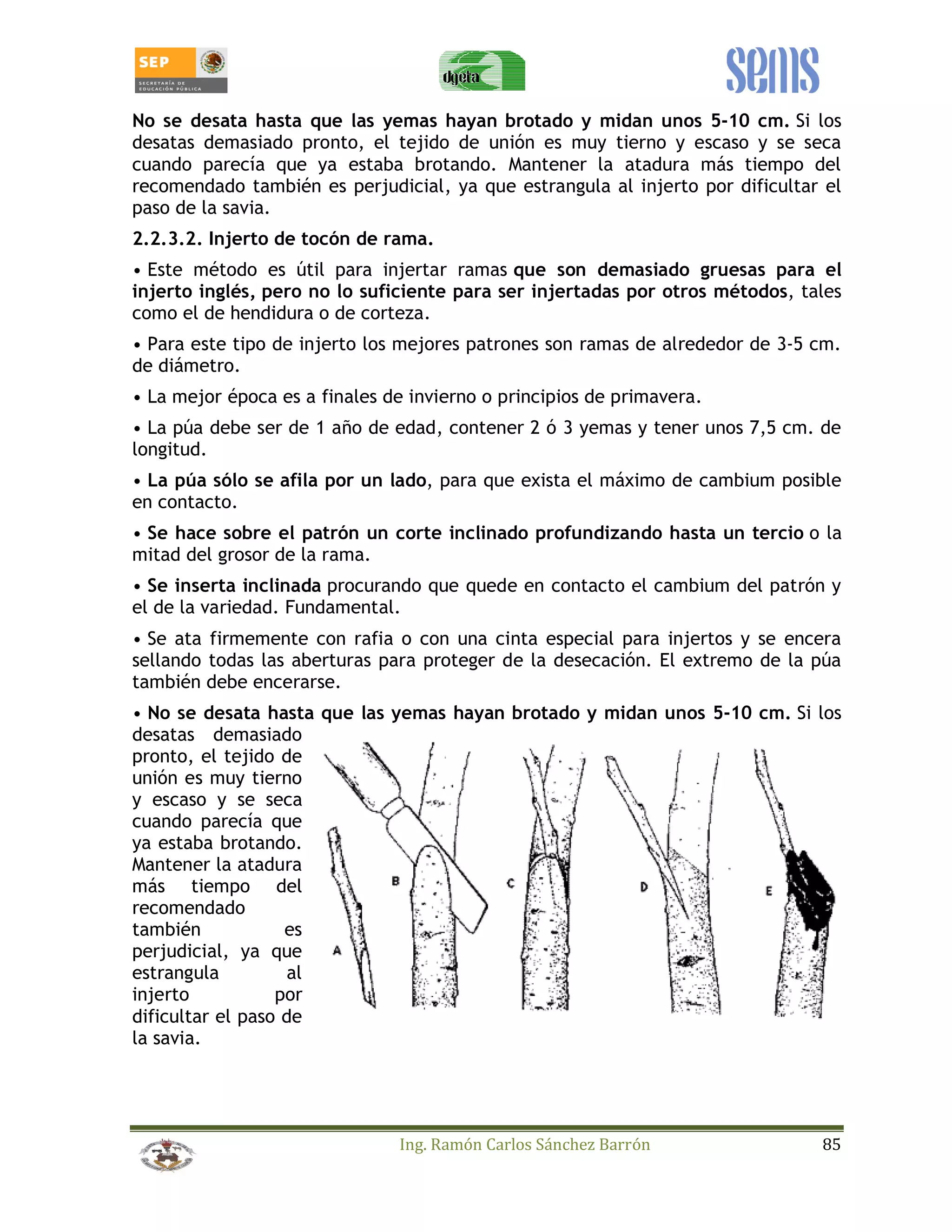 SEP
SECRETARÍA DE EDUCACIÓN PÚBLICA

dgeta

sems

No se desata hasta que las yemas hayan brotado y midan unos 5-10 cm. Si los desatas demasiado pronto, el tejido de unión es muy tierno y escaso y se seca cuando parecía que ya estaba brotando. Mantener la atadura más tiempo del recomendado también es perjudicial, ya que estrangula al injerto por dificultar el paso de la savia.

2.2.3.2. Injerto de tocón de rama.

• Este método es útil para injertar ramas que son demasiado gruesas para el injerto inglés, pero no lo suficiente para ser injertadas por otros métodos, tales como el de hendidura o de corteza.

• Para este tipo de injerto los mejores patrones son ramas de alrededor de 3-5 cm. de diámetro.

• La mejor época es a finales de invierno o principios de primavera.

• La púa debe ser de 1 año de edad, contener 2 ó 3 yemas y tener unos 7,5 cm. de longitud.

• La púa sólo se afila por un lado, para que exista el máximo de cambium posible en contacto.

• Se hace sobre el patrón un corte inclinado profundizando hasta un tercio o la mitad del grosor de la rama.

• Se inserta inclinada procurando que quede en contacto el cambium del patrón y el de la variedad. Fundamental.

• Se ata firmemente con rafia o con una cinta especial para injertos y se encera sellando todas las aberturas para proteger de la desecación. El extremo de la púa también debe encerarse.

• No se desata hasta que las yemas hayan brotado y midan unos 5-10 cm. Si los desatas demasiado pronto, el tejido de unión es muy tierno y escaso y se seca cuando parecía que ya estaba brotando. Mantener la atadura más tiempo del recomendado también es perjudicial, ya que estrangula al injerto por dificultar el paso de la savia.

A B C D E

Ing. Ramón Carlos Sánchez Barrón 85