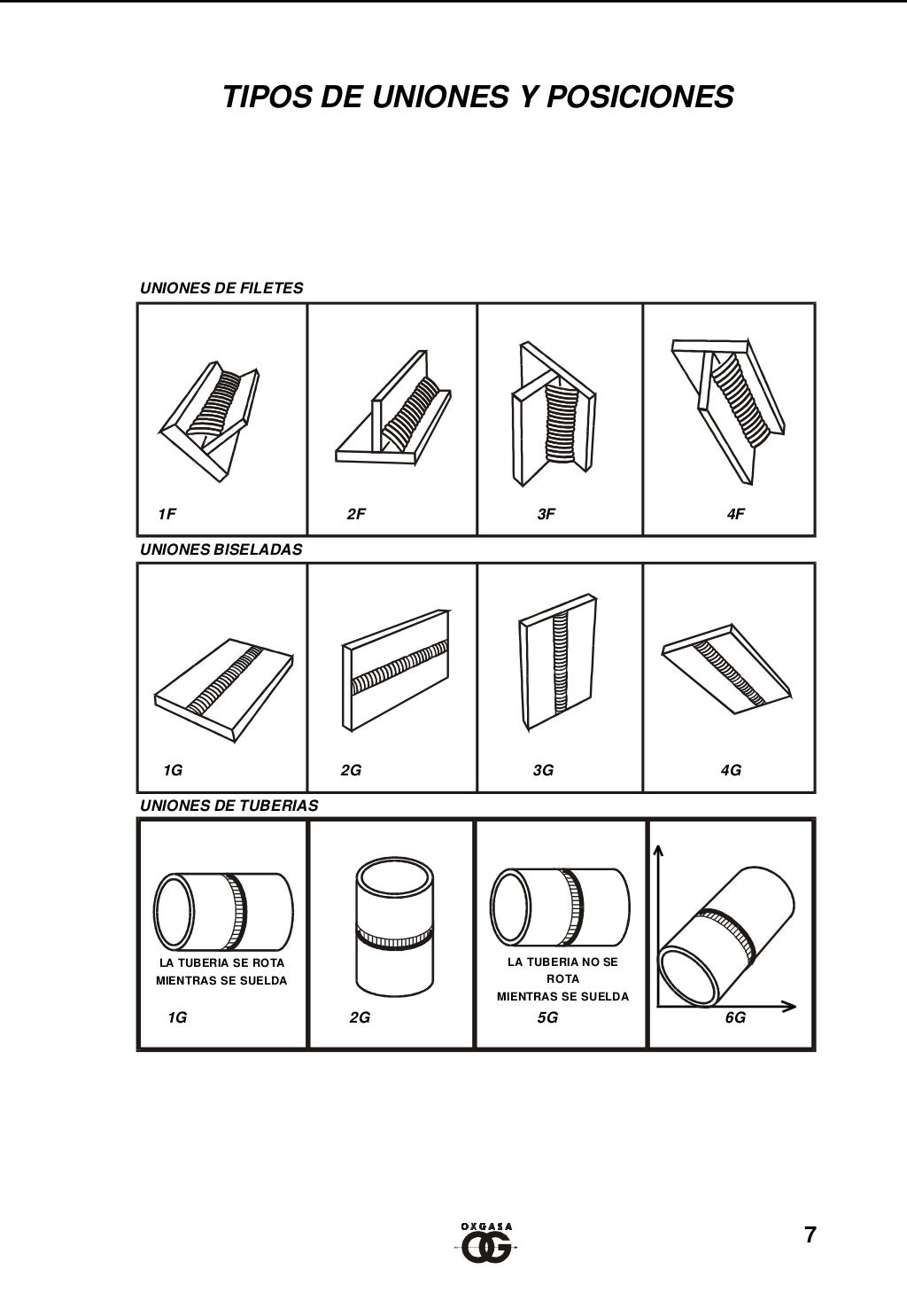 TIPOS DE UNIONES Y POSICIONES

UNIONES DE FILETES

1F

2F

3F

4F

UNIONES BISELADAS

1G

2G

3G

4G

UNIONES DE TUBERIAS

LA TUBERIA SE ROTA MIENTRAS SE SUELDA

1G

2G

LA TUBERIA NO SE ROTA MIENTRAS SE SUELDA

5G

6G

OXGASA

OG

7