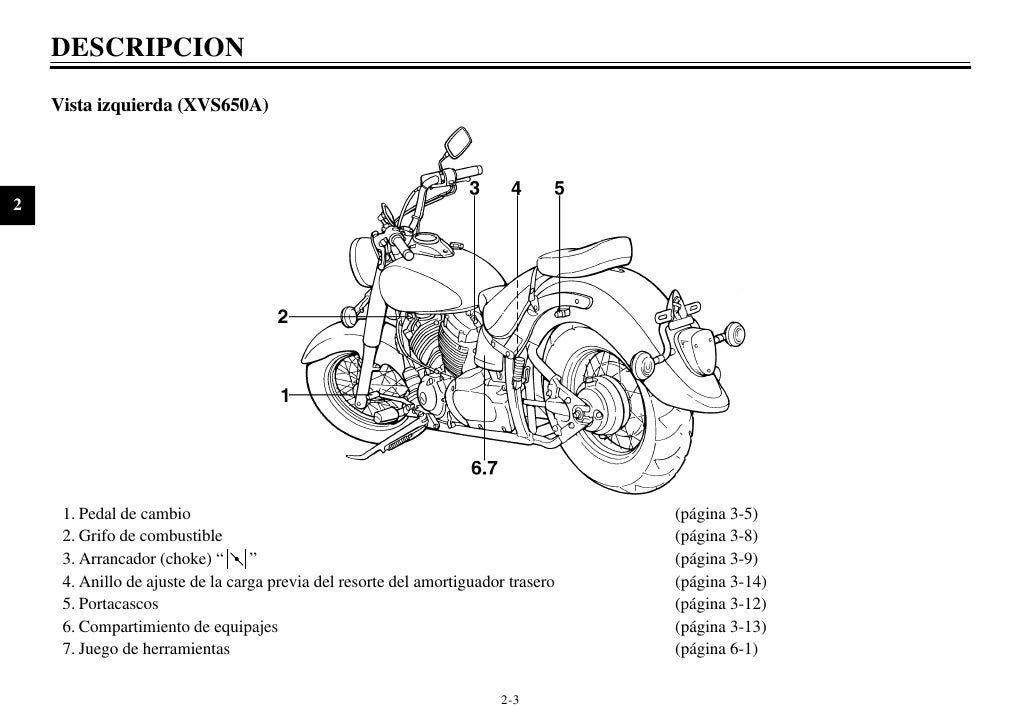 DESCRIPCION

Vista izquierda (XVS650A)

2

3 4 5

2

1

6.7

1. Pedal de cambio (página 3-5)
2. Grifo de combustible (página 3-8)
3. Arrancador (choke) “ ” (página 3-9)
4. Anillo de ajuste de la carga previa del resorte del amortiguador trasero (página 3-14)
5. Portacascos (página 3-12)
6. Compartimiento de equipajes (página 3-13)
7. Juego de herramientas (página 6-1)

2-3