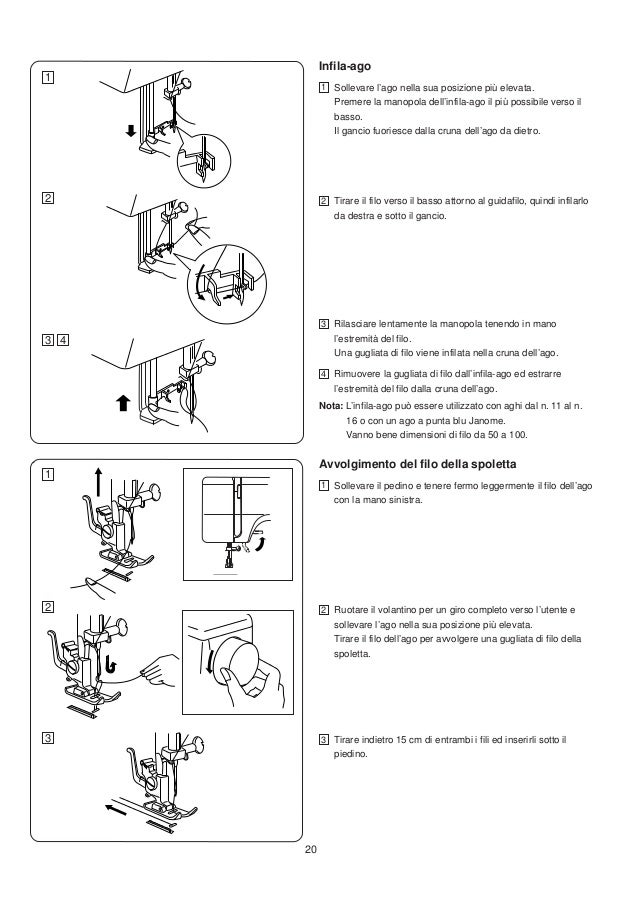 1

2

3 4

Infila-ago

1 Sollevare l'ago nella sua posizione più elevata. Premere la manopola dell'infila-ago il più possibile verso il basso. Il gancio fuoriesce dalla cruna dell'ago da dietro.

2 Tirare il filo verso il basso attorno al guidafilo, quindi infilarlo da destra e sotto il gancio.

3 Rilasciare lentamente la manopola tenendo in mano l'estremità del filo. Una gugliata di filo viene infilata nella cruna dell'ago.

4 Rimuovere la gugliata di filo dall'infila-ago ed estrarre l'estremità del filo dalla cruna dell'ago.

Nota: L'infila-ago può essere utilizzato con aghi dal n. 11 al n. 16 o con un ago a punta blu Janome. Vanno bene dimensioni di filo da 50 a 100.

1

2

3

Avvolgimento del filo della spoletta

1 Sollevare il pedino e tenere fermo leggermente il filo dell'ago con la mano sinistra.

2 Ruotare il volantino per un giro completo verso l'utente e sollevare l'ago nella sua posizione più elevata. Tirare il filo dell'ago per avvolgere una gugliata di filo della spoletta.

3 Tirare indietro 15 cm di entrambi i fili ed inserirli sotto il piedino.

20