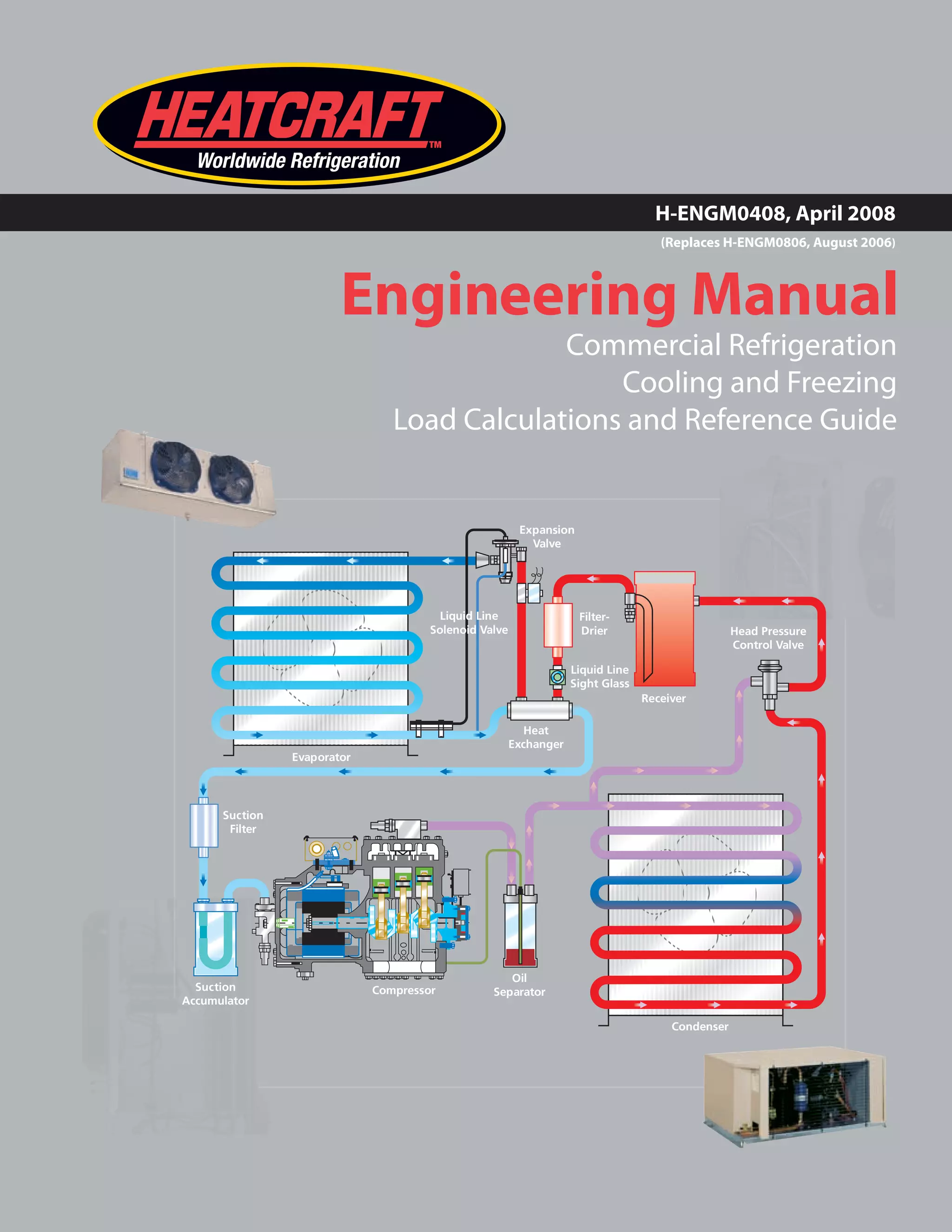 HEATCRAFT™
Worldwide Refrigeration

H-ENGM0408, April 2008
(Replaces H-ENGM0806, August 2006)

Engineering Manual
Commercial Refrigeration
Cooling and Freezing
Load Calculations and Reference Guide

Expansion Valve
Liquid Line Solenoid Valve
Filter-Drier
Liquid Line Sight Glass
Receiver
Head Pressure Control Valve
Heat Exchanger
Evaporator
Suction Filter
Suction Accumulator
Compressor
Oil Separator
Condenser