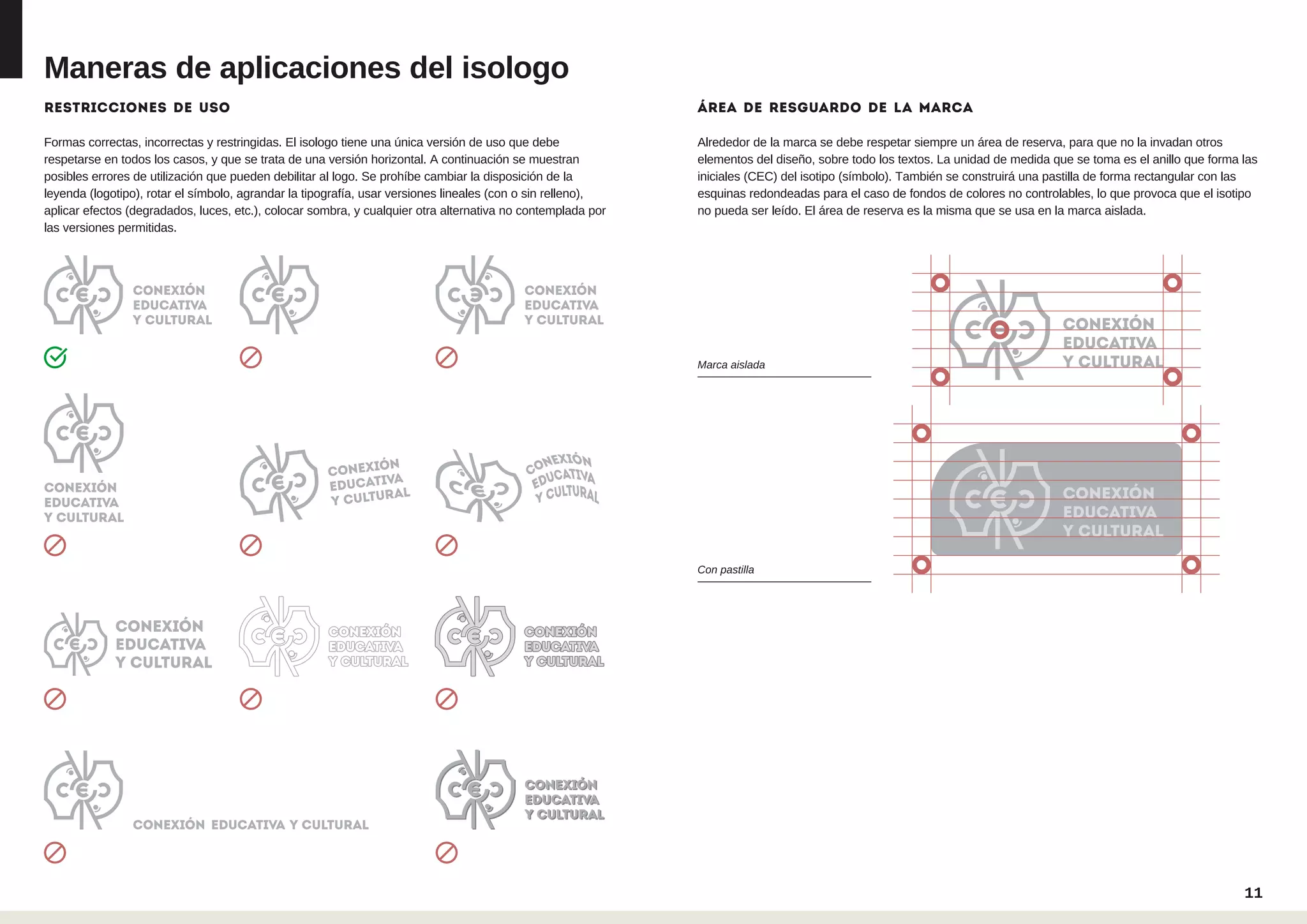 Maneras de aplicaciones del isologo

RESTRICCIONES DE USO

Formas correctas, incorrectas y restringidas. El isologo tiene una única versión de uso que debe respetarse en todos los casos, y que se trata de una versión horizontal. A continuación se muestran posibles errores de utilización que pueden debilitar al logo. Se prohíbe cambiar la disposición de la leyenda (logotipo), rotar el símbolo, agrandar la tipografía, usar versiones lineales (con o sin relleno), aplicar efectos (degradados, luces, etc.), colocar sombra, y cualquier otra alternativa no contemplada por las versiones permitidas.

CEC CONEXIÓN EDUCATIVA Y CULTURAL

CEC

CEC CONEXIÓN EDUCATIVA Y CULTURAL

CEC CONEXIÓN EDUCATIVA Y CULTURAL

CEC CONEXIÓN EDUCATIVA Y CULTURAL

CEC CONEXIÓN EDUCATIVA Y CULTURAL

CEC CONEXIÓN EDUCATIVA Y CULTURAL

CEC CONEXIÓN EDUCATIVA Y CULTURAL

CEC CONEXIÓN EDUCATIVA Y CULTURAL

CEC CONEXIÓN EDUCATIVA Y CULTURAL

CEC CONEXIÓN EDUCATIVA Y CULTURAL

ÁREA DE RESGUARDO DE LA MARCA

Alrededor de la marca se debe respetar siempre un área de reserva, para que no la invadan otros elementos del diseño, sobre todo los textos. La unidad de medida que se toma es el anillo que forma las iniciales (CEC) del isotipo (símbolo). También se construirá una pastilla de forma rectangular con las esquinas redondeadas para el caso de fondos de colores no controlables, lo que provoca que el isotipo no pueda ser leído. El área de reserva es la misma que se usa en la marca aislada.

Marca aislada

CEC CONEXIÓN EDUCATIVA Y CULTURAL

Con pastilla

CEC CONEXIÓN EDUCATIVA Y CULTURAL

11