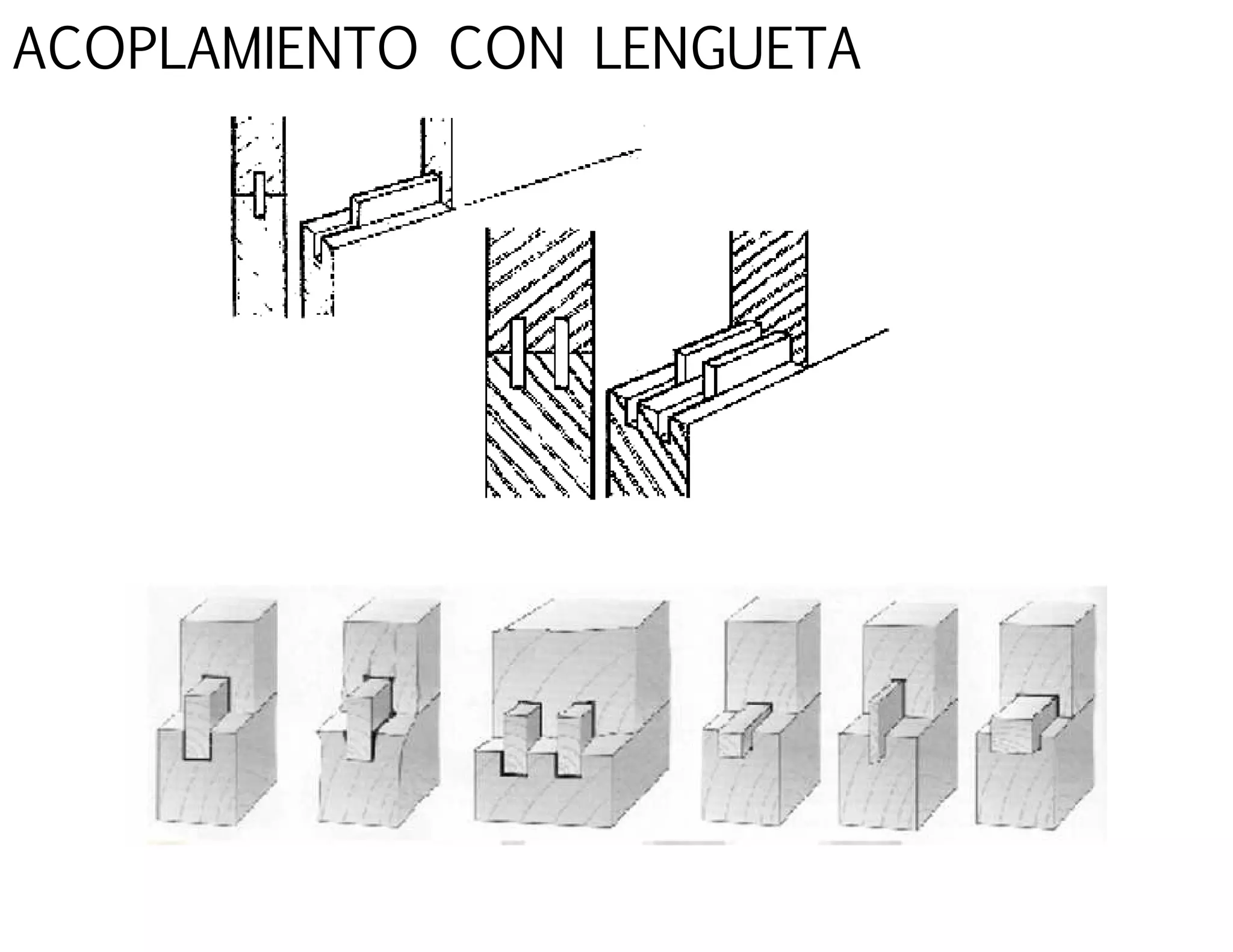 ACOPLAMIENTO CON LENGUETA