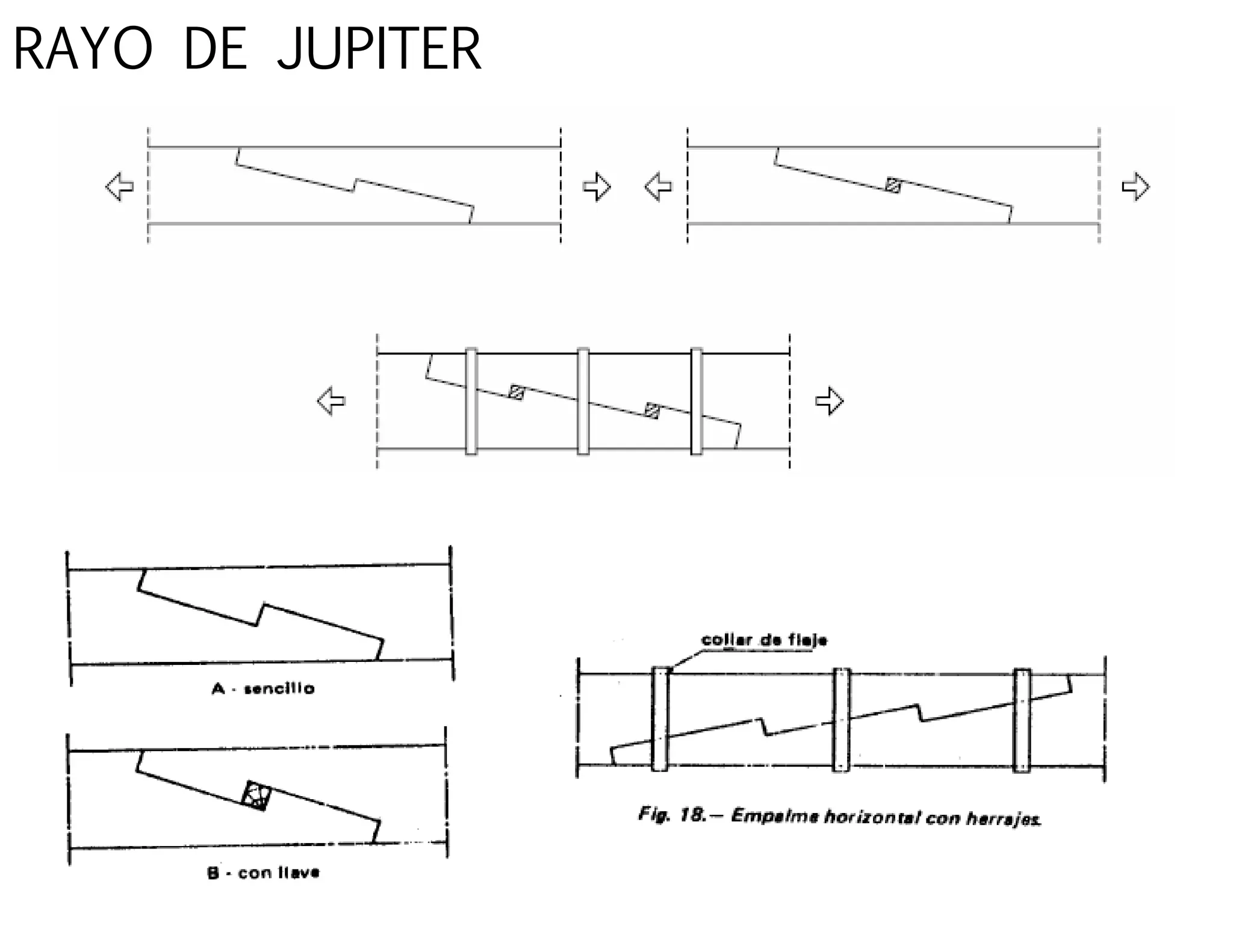 RAYO DE JUPITER

A - sencillo

B - con llave

collar de fleje

Fig. 18.— Empalme horizontal con herrajes.