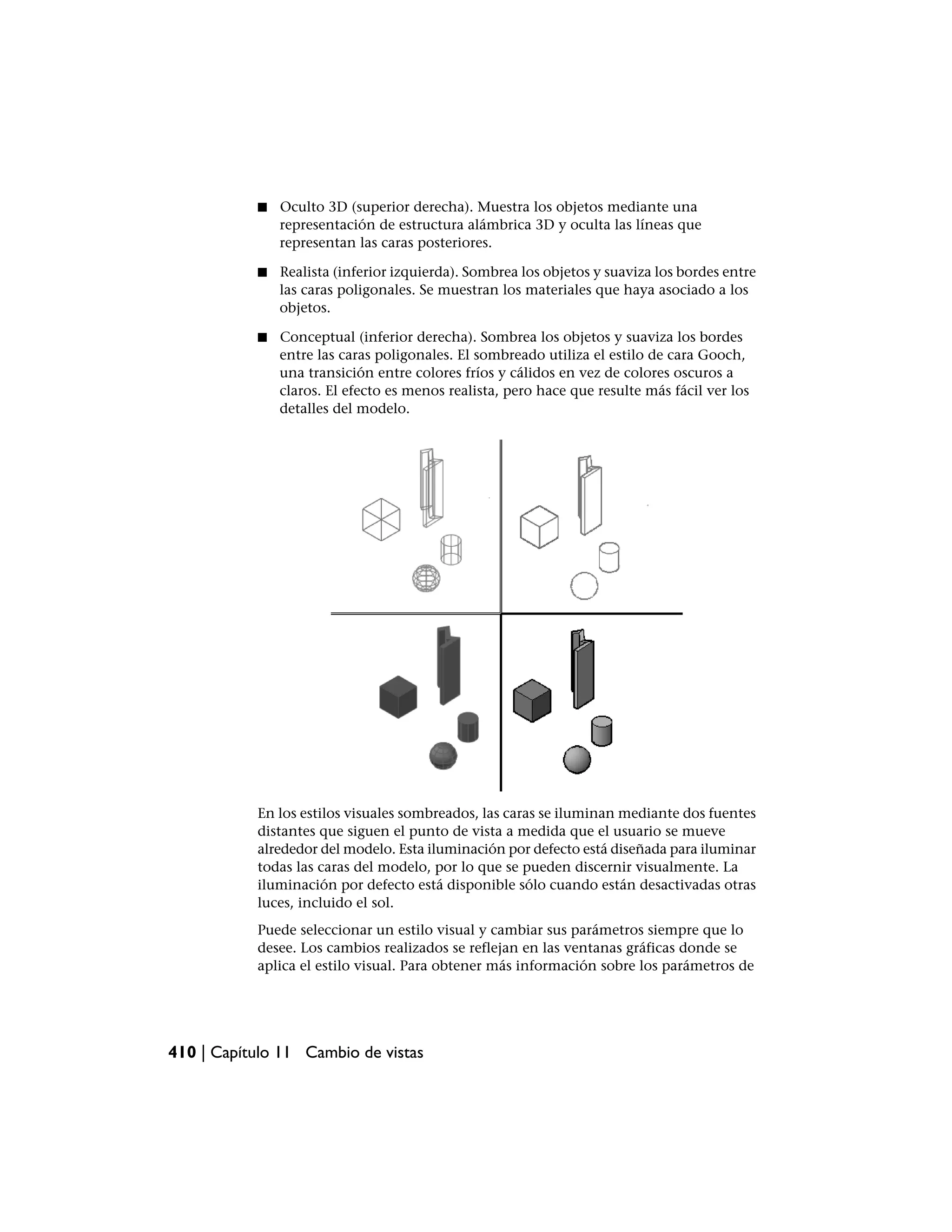 ■ Oculto 3D (superior derecha). Muestra los objetos mediante una representación de estructura alámbrica 3D y oculta las líneas que representan las caras posteriores.

■ Realista (inferior izquierda). Sombrea los objetos y suaviza los bordes entre las caras poligonales. Se muestran los materiales que haya asociado a los objetos.

■ Conceptual (inferior derecha). Sombrea los objetos y suaviza los bordes entre las caras poligonales. El sombreado utiliza el estilo de cara Gooch, una transición entre colores fríos y cálidos en vez de colores oscuros a claros. El efecto es menos realista, pero hace que resulte más fácil ver los detalles del modelo.

En los estilos visuales sombreados, las caras se iluminan mediante dos fuentes distantes que siguen el punto de vista a medida que el usuario se mueve alrededor del modelo. Esta iluminación por defecto está diseñada para iluminar todas las caras del modelo, por lo que se pueden discernir visualmente. La iluminación por defecto está disponible sólo cuando están desactivadas otras luces, incluido el sol.

Puede seleccionar un estilo visual y cambiar sus parámetros siempre que lo desee. Los cambios realizados se reflejan en las ventanas gráficas donde se aplica el estilo visual. Para obtener más información sobre los parámetros de

410 | Capítulo 11 Cambio de vistas