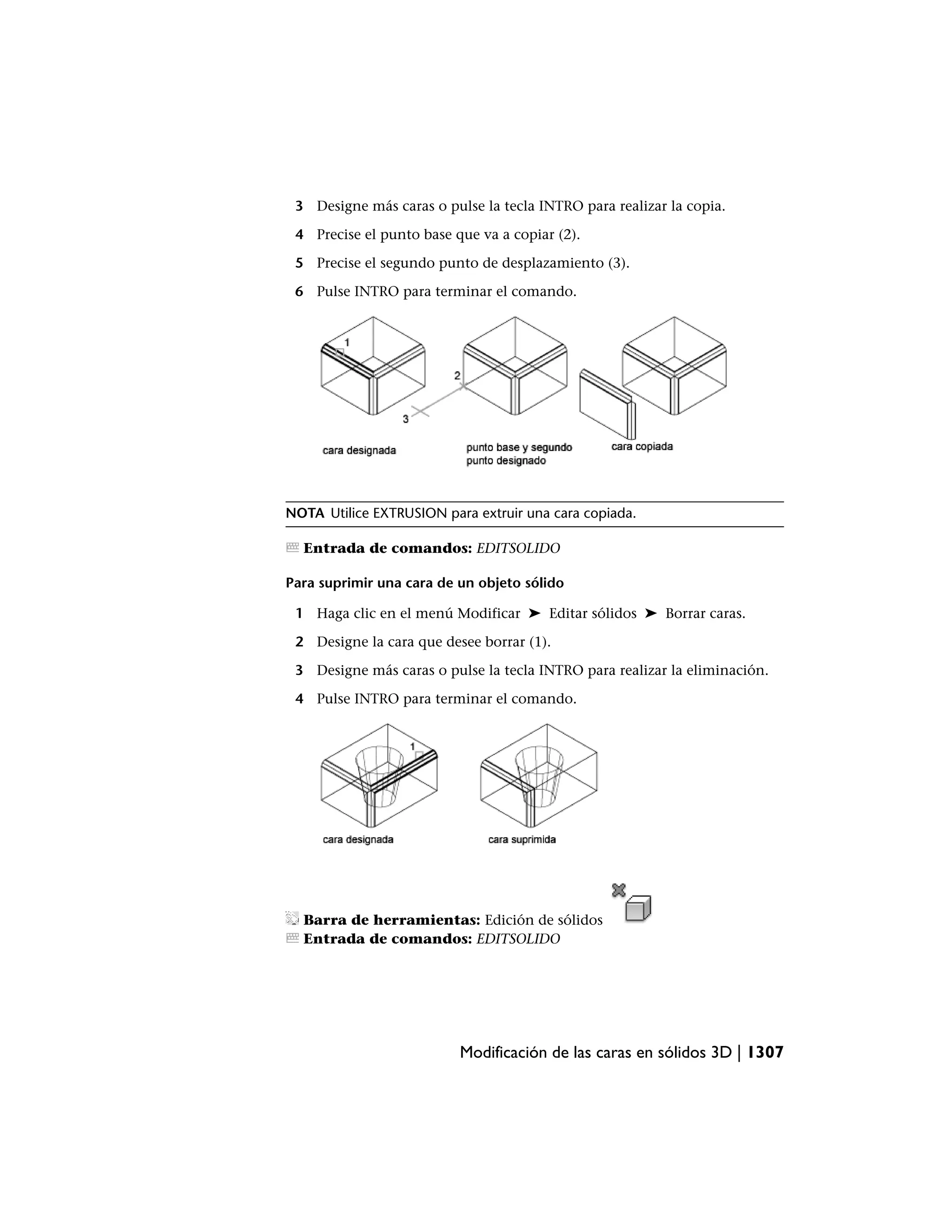 3 Designe más caras o pulse la tecla INTRO para realizar la copia.

4 Precise el punto base que va a copiar (2).

5 Precise el segundo punto de desplazamiento (3).

6 Pulse INTRO para terminar el comando.

1

2

3

cara designada

punto base y segundo punto designado

cara copiada

NOTA Utilice EXTRUSION para extruir una cara copiada.

Entrada de comandos: EDITSOLIDO

Para suprimir una cara de un objeto sólido

1 Haga clic en el menú Modificar ➤ Editar sólidos ➤ Borrar caras.

2 Designe la cara que desee borrar (1).

3 Designe más caras o pulse la tecla INTRO para realizar la eliminación.

4 Pulse INTRO para terminar el comando.

1

cara designada

cara suprimida

Barra de herramientas: Edición de sólidos

Entrada de comandos: EDITSOLIDO

Modificación de las caras en sólidos 3D | 1307