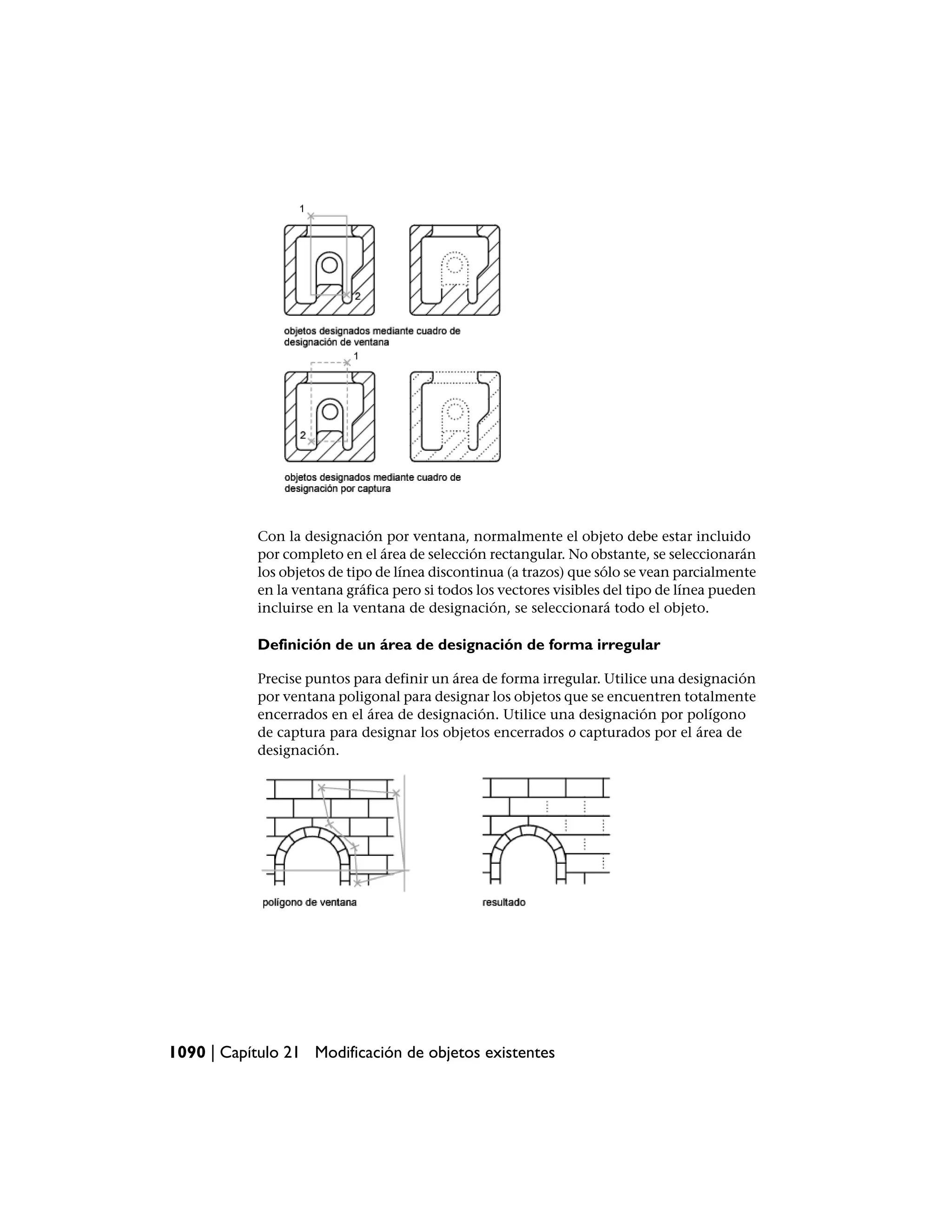 1

2

objetos designados mediante cuadro de designación de ventana

1

2

objetos designados mediante cuadro de designación por captura

Con la designación por ventana, normalmente el objeto debe estar incluido por completo en el área de selección rectangular. No obstante, se seleccionarán los objetos de tipo de línea discontinua (a trazos) que sólo se vean parcialmente en la ventana gráfica pero si todos los vectores visibles del tipo de línea pueden incluirse en la ventana de designación, se seleccionará todo el objeto.

Definición de un área de designación de forma irregular

Precise puntos para definir un área de forma irregular. Utilice una designación por ventana poligonal para designar los objetos que se encuentren totalmente encerrados en el área de designación. Utilice una designación por polígono de captura para designar los objetos encerrados o capturados por el área de designación.

polígono de ventana

resultado

1090 | Capítulo 21 Modificación de objetos existentes