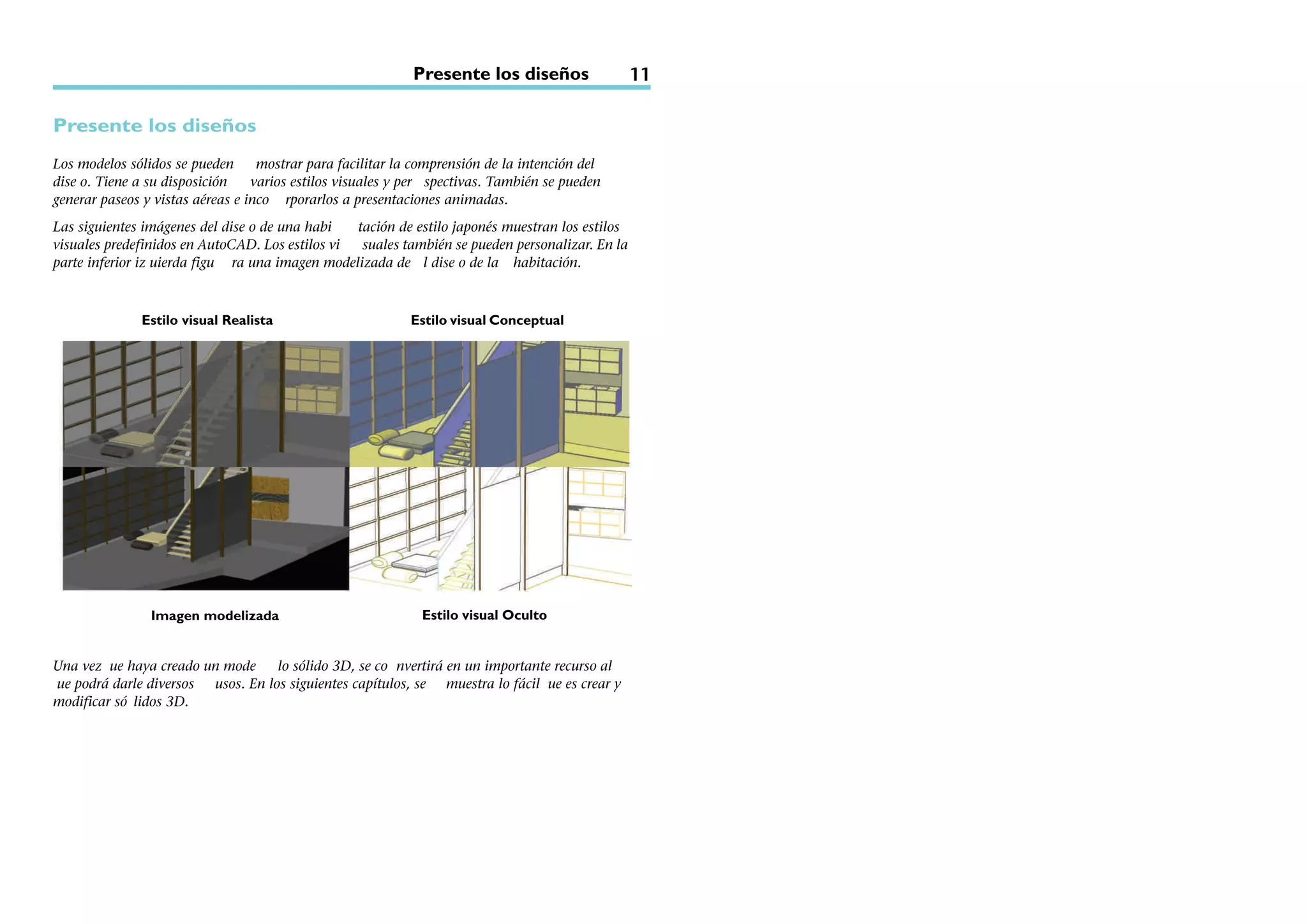 Presente los diseños 11

Presente los diseños

Los modelos sólidos se pueden mostrar para facilitar la comprensión de la intención del dise o. Tiene a su disposición varios estilos visuales y per spectivas. También se pueden generar paseos y vistas aéreas e inco rporarlos a presentaciones animadas.

Las siguientes imágenes del dise o de una habi tación de estilo japonés muestran los estilos visuales predefinidos en AutoCAD. Los estilos vi suales también se pueden personalizar. En la parte inferior iz uierda figu ra una imagen modelizada de l dise o de la habitación.

Estilo visual Realista

Estilo visual Conceptual

Imagen modelizada

Estilo visual Oculto

Una vez ue haya creado un mode lo sólido 3D, se co nvertirá en un importante recurso al ue podrá darle diversos usos. En los siguientes capítulos, se muestra lo fácil ue es crear y modificar só lidos 3D.