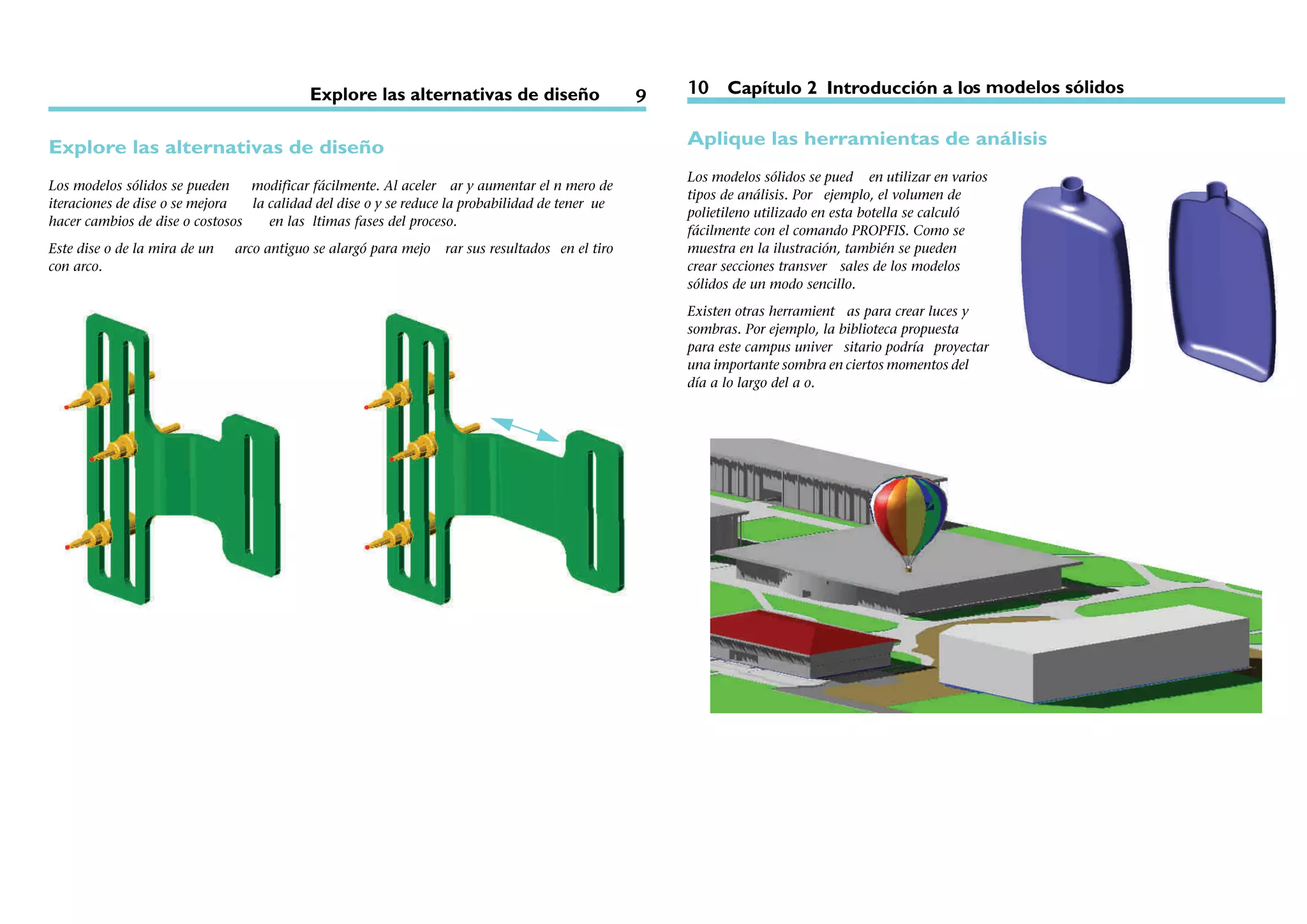 Explore las alternativas de diseño 9

Explore las alternativas de diseño

Los modelos sólidos se pueden modificar fácilmente. Al aceler ar y aumentar el n mero de iteraciones de dise o se mejora la calidad del dise o y se reduce la probabilidad de tener ue hacer cambios de dise o costosos en las ltimas fases del proceso.

Este dise o de la mira de un arco antiguo se alargó para mejo rar sus resultados en el tiro con arco.

10 Capítulo 2 Introducción a los modelos sólidos

Aplique las herramientas de análisis

Los modelos sólidos se pued en utilizar en varios tipos de análisis. Por ejemplo, el volumen de polietileno utilizado en esta botella se calculó fácilmente con el comando PROPFIS. Como se muestra en la ilustración, también se pueden crear secciones transver sales de los modelos sólidos de un modo sencillo.

Existen otras herramient as para crear luces y sombras. Por ejemplo, la biblioteca propuesta para este campus univer sitario podría proyectar una importante sombra en ciertos momentos del día a lo largo del a o.